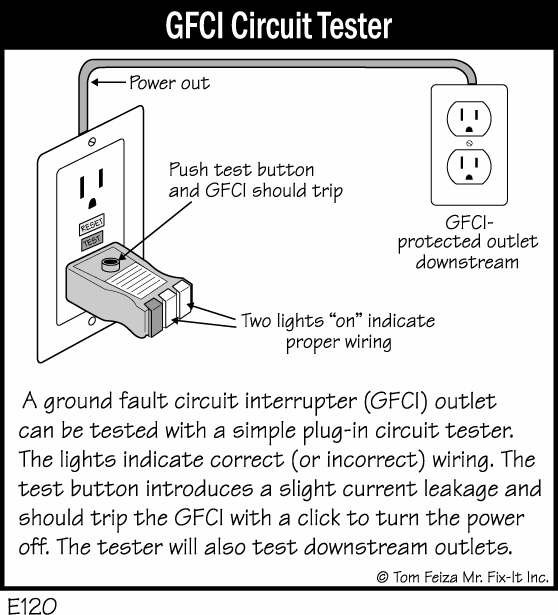 GFCI Circuit Tester

Power out

Push test button and GFCI should trip

RESET

TEST

GFCI-protected outlet downstream

Two lights "on" indicate proper wiring

A ground fault circuit interrupter (GFCI) outlet can be tested with a simple plug-in circuit tester. The lights indicate correct (or incorrect) wiring. The test button introduces a slight current leakage and should trip the GFCI with a click to turn the power off. The tester will also test downstream outlets.

© Tom Feiza Mr. Fix-It Inc.

E120