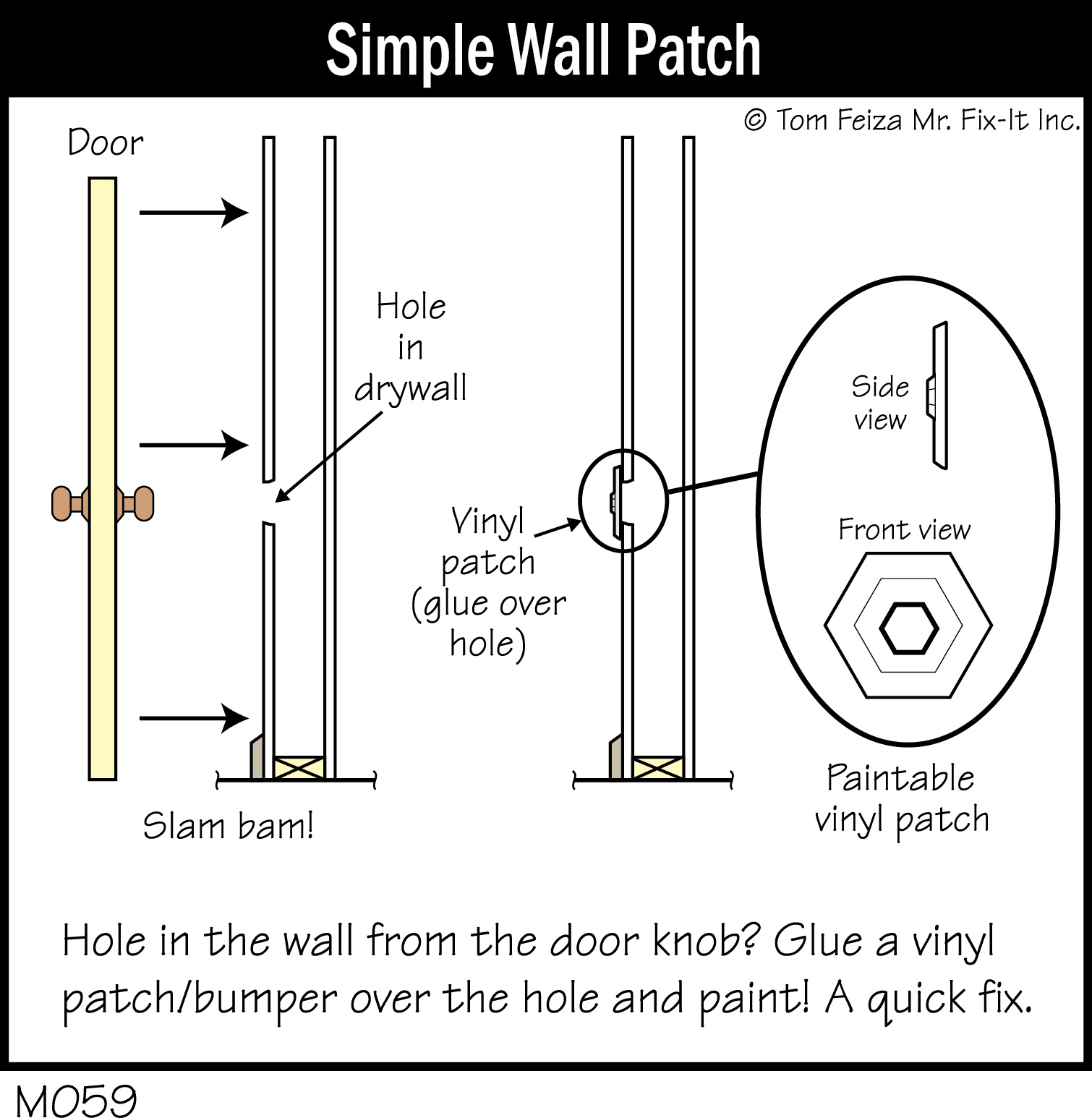 Simple Wall Patch

© Tom Feiza Mr. Fix-It Inc.

Door

Hole in drywall

Slam bam!

Vinyl patch (glue over hole)

Side view

Front view

Paintable vinyl patch

Hole in the wall from the door knob? Glue a vinyl patch/bumper over the hole and paint! A quick fix.

M059