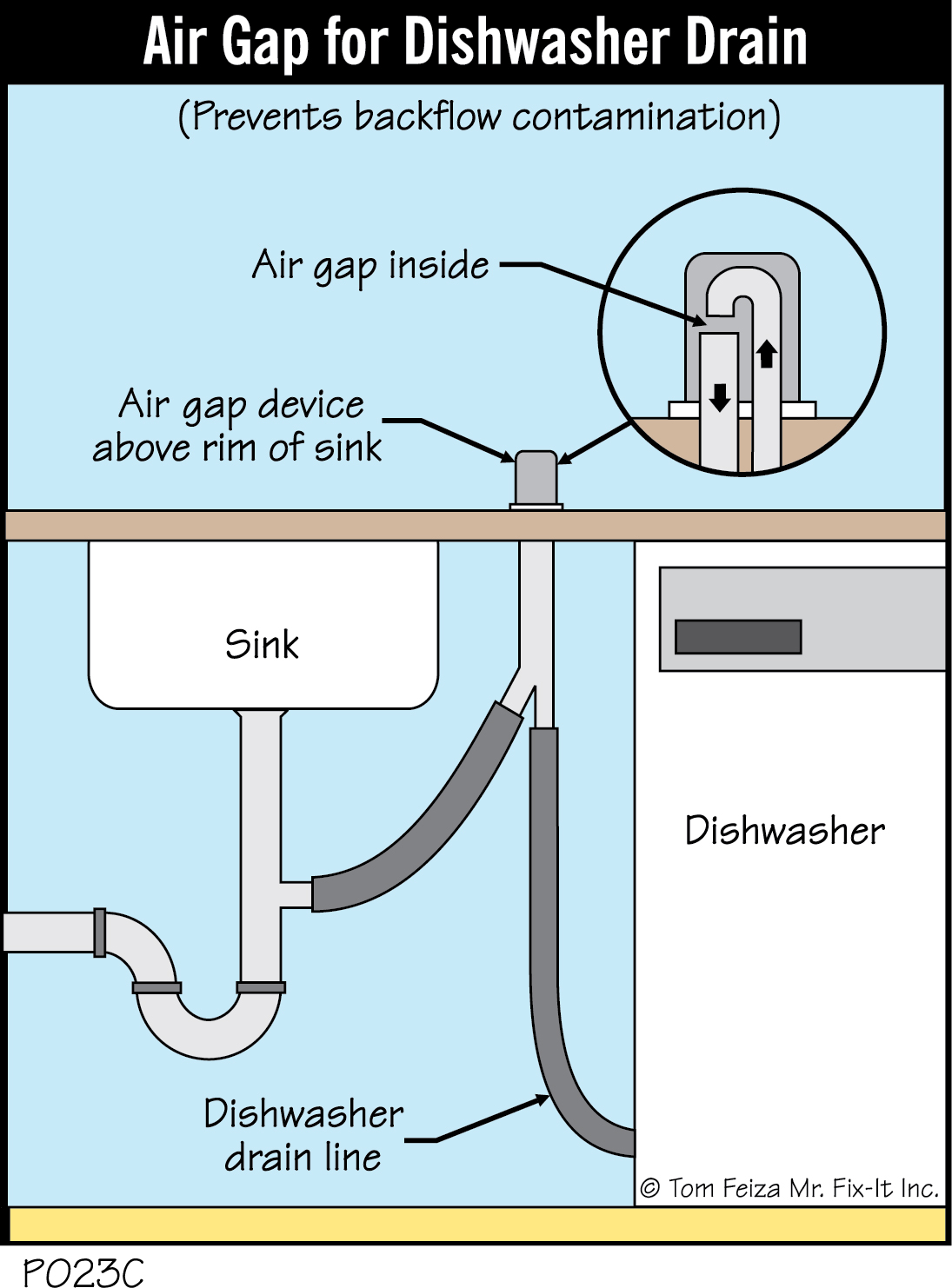 Air Gap for Dishwasher Drain

(Prevents backflow contamination)

Air gap inside

Air gap device above rim of sink

Sink

Dishwasher

Dishwasher drain line

© Tom Feiza Mr. Fix-It Inc.

P023C