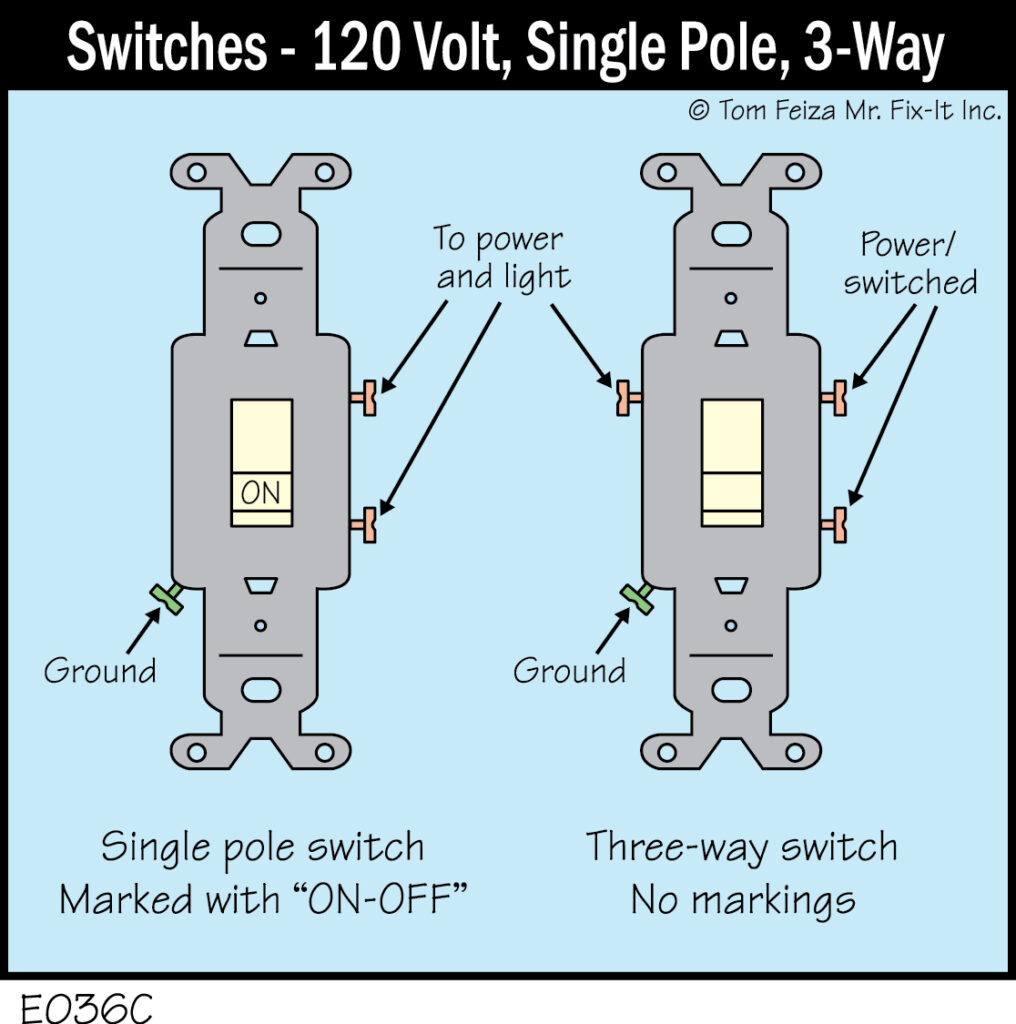 Switches - 120 Volt, Single Pole, 3-Way

© Tom Feiza Mr. Fix-It Inc.

To power and light

Power/ switched

ON

Ground

Ground

Single pole switch
Marked with “ON-OFF”

Three-way switch
No markings

E036C