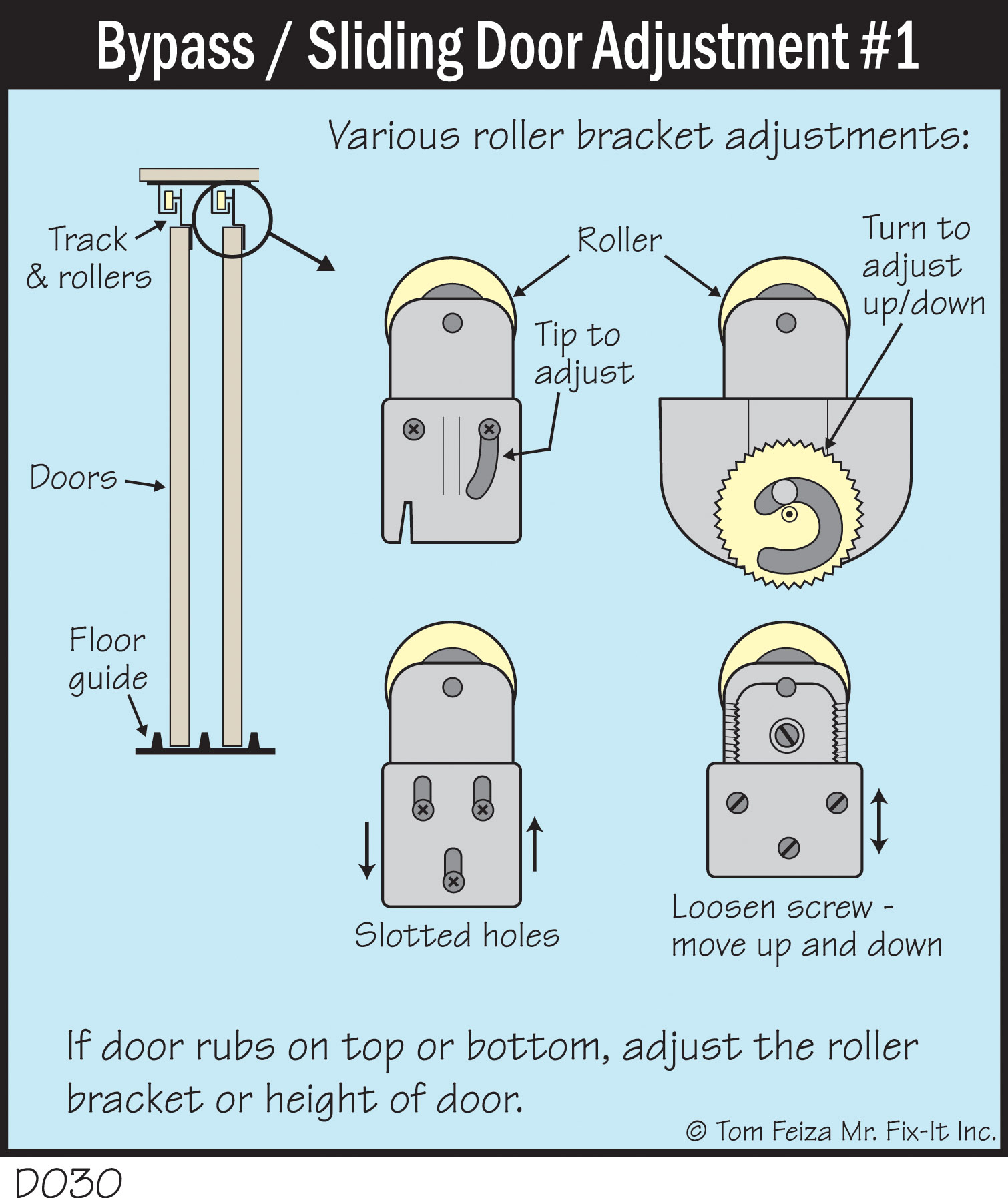 Bypass / Sliding Door Adjustment #1

Various roller bracket adjustments:

Track & rollers

Doors

Floor guide

Roller

Tip to adjust

Turn to adjust up/down

Slotted holes

Loosen screw - move up and down

If door rubs on top or bottom, adjust the roller bracket or height of door.

© Tom Feiza Mr. Fix-It Inc.

D030