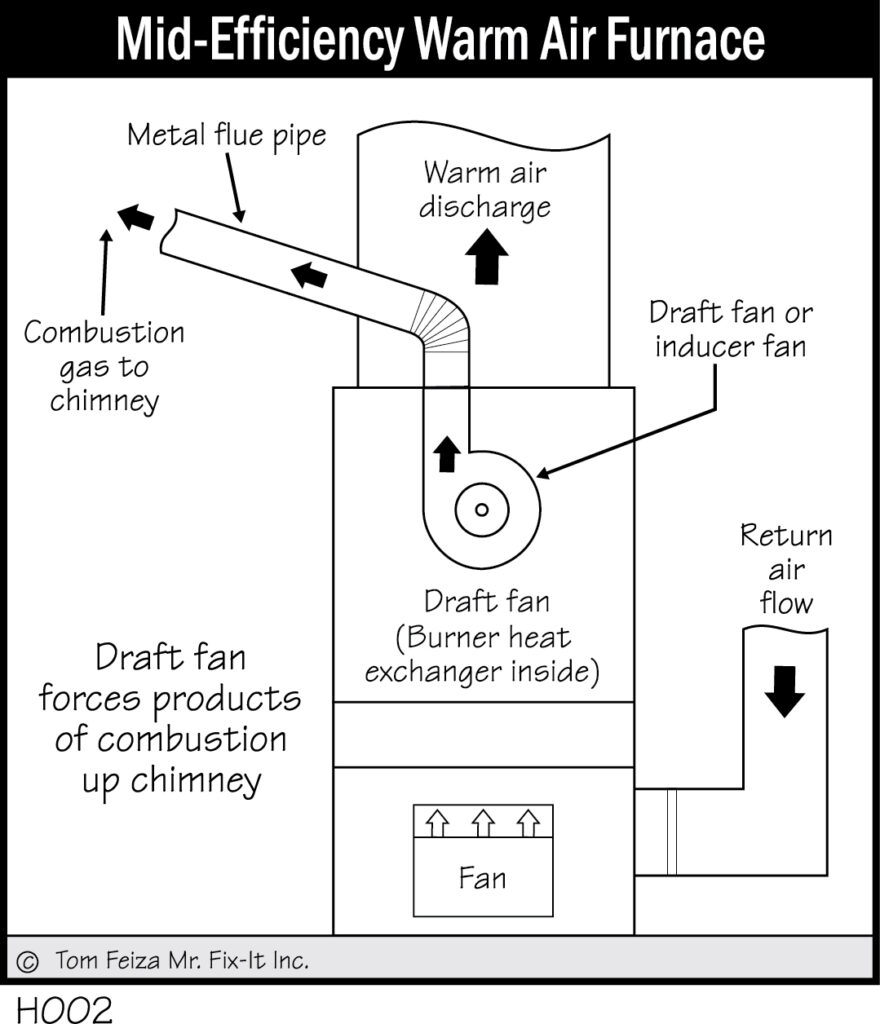 Mid-Efficiency Warm Air Furnace

Metal flue pipe

Warm air discharge

Combustion gas to chimney

Draft fan or inducer fan

Return air flow

Draft fan (Burner heat exchanger inside)

Draft fan forces products of combustion up chimney

Fan

© Tom Feiza Mr. Fix-It Inc.

H002