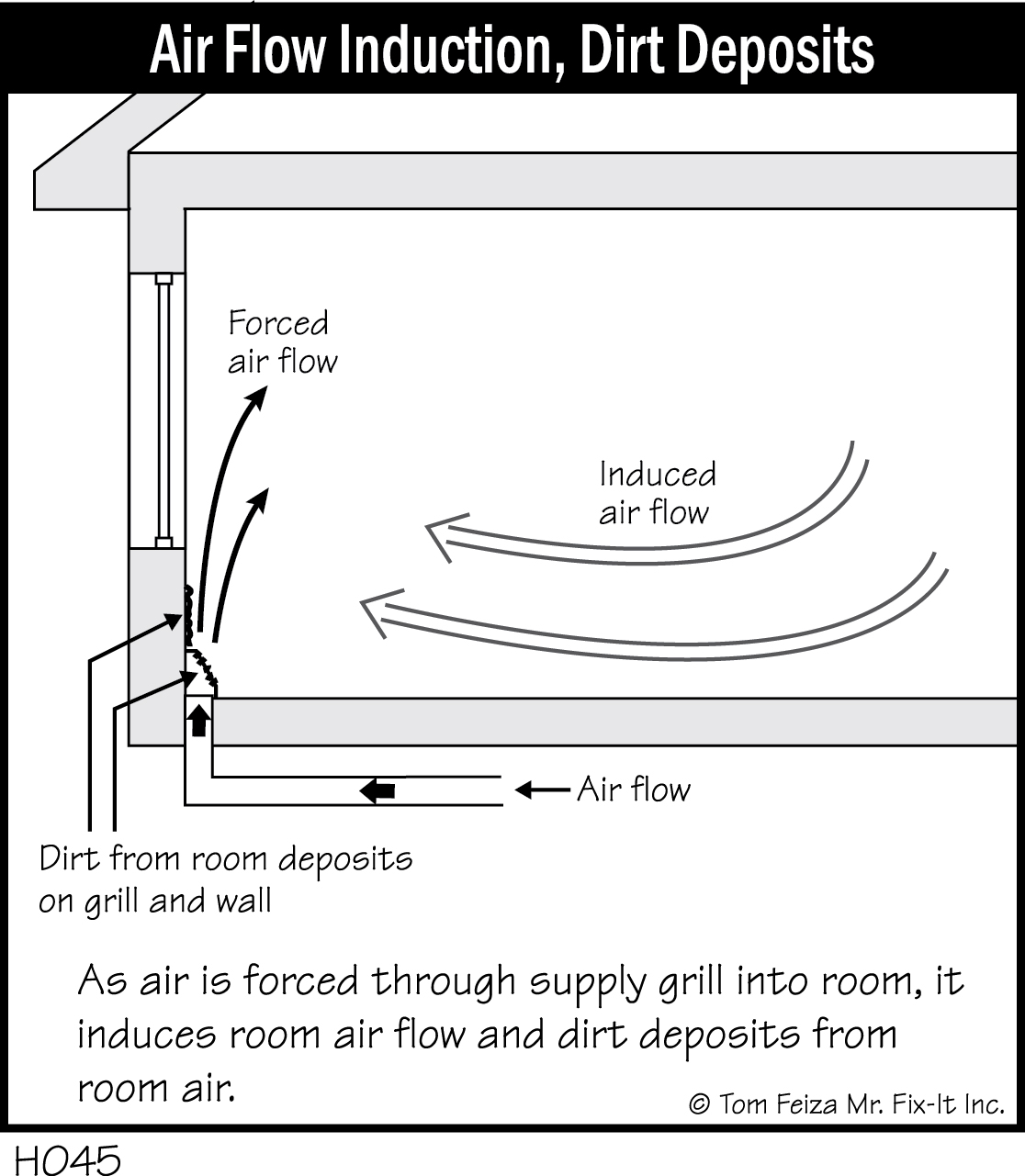 Air Flow Induction, Dirt Deposits

Forced air flow

Induced air flow

Air flow

Dirt from room deposits on grill and wall

As air is forced through supply grill into room, it induces room air flow and dirt deposits from room air.

© Tom Feiza Mr. Fix-It Inc.

H045