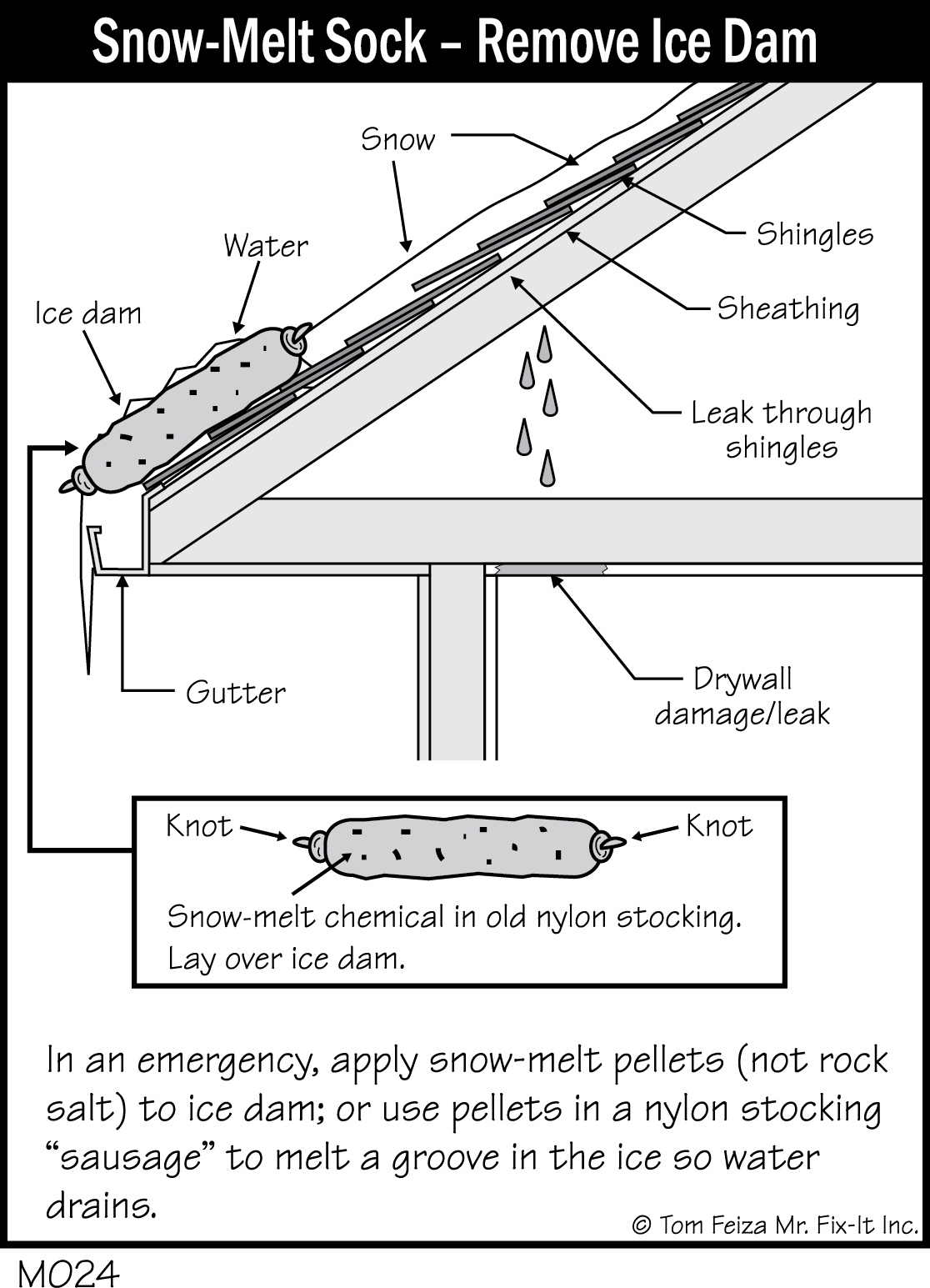 Snow-Melt Sock – Remove Ice Dam

Snow

Water

Ice dam

Shingles

Sheathing

Leak through shingles

Gutter

Drywall damage/leak

Knot

Knot

Snow-melt chemical in old nylon stocking. Lay over ice dam.

In an emergency, apply snow-melt pellets (not rock salt) to ice dam; or use pellets in a nylon stocking "sausage" to melt a groove in the ice so water drains.

© Tom Feiza Mr. Fix-It Inc.

M024