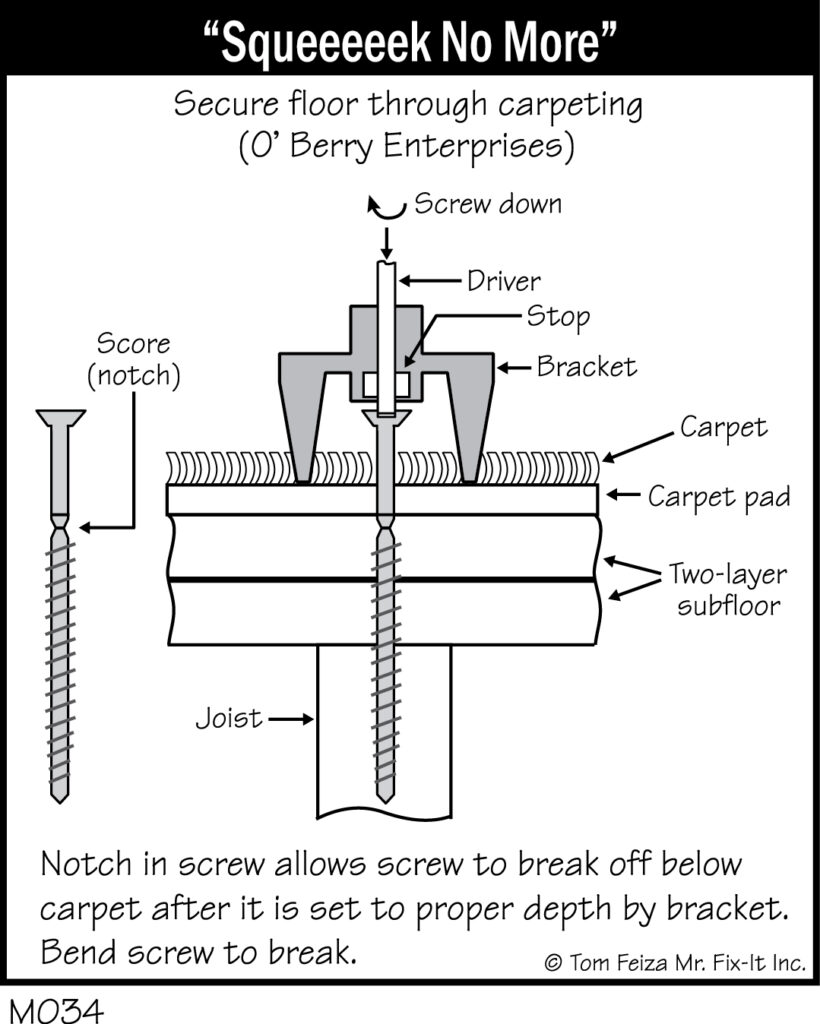 “Squeeeeek No More”

Secure floor through carpeting
(O’ Berry Enterprises)

Screw down

Driver

Stop

Bracket

Score
(notch)

Carpet

Carpet pad

Two-layer
subfloor

Joist

Notch in screw allows screw to break off below carpet after it is set to proper depth by bracket. Bend screw to break.

© Tom Feiza Mr. Fix-It Inc.

M034