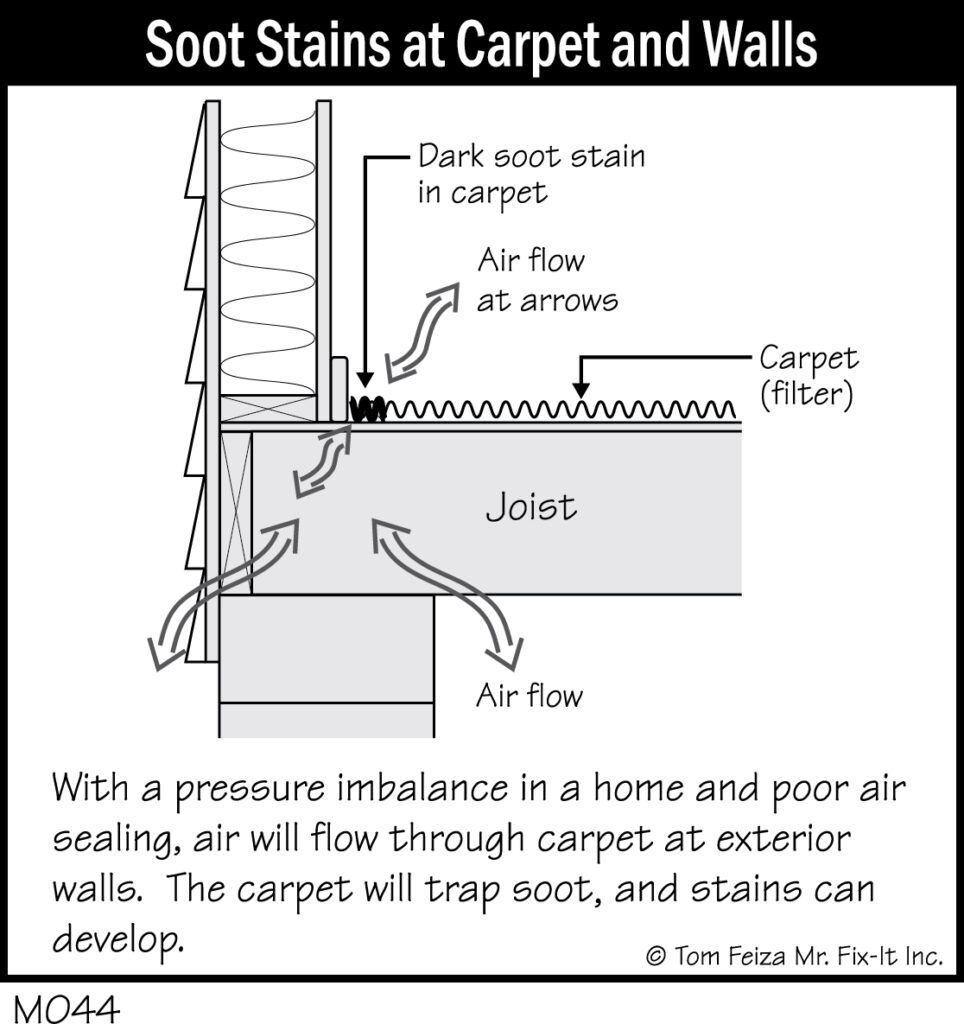 Soot Stains at Carpet and Walls

Dark soot stain in carpet

Air flow at arrows

Carpet (filter)

Joist

Air flow

With a pressure imbalance in a home and poor air sealing, air will flow through carpet at exterior walls. The carpet will trap soot, and stains can develop.

© Tom Feiza Mr. Fix-It Inc.

M044