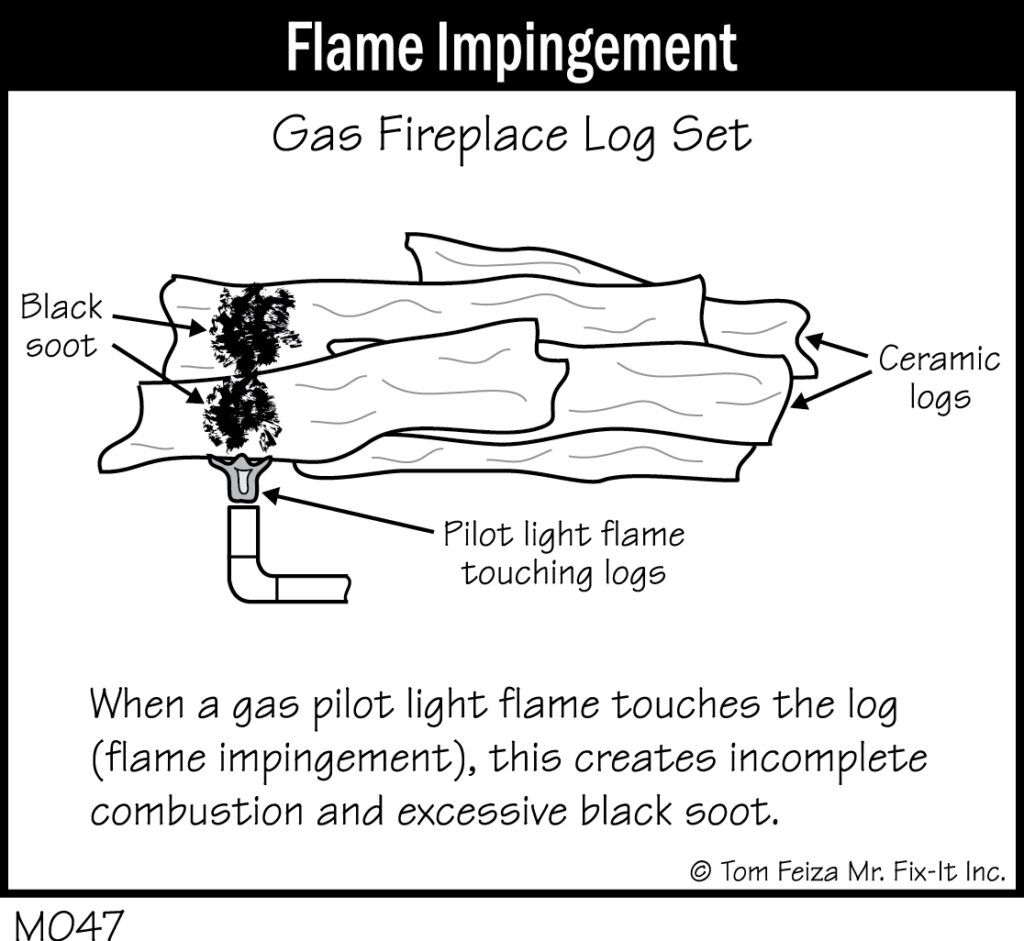 Flame Impingement

Gas Fireplace Log Set

Black soot

Ceramic logs

Pilot light flame touching logs

When a gas pilot light flame touches the log (flame impingement), this creates incomplete combustion and excessive black soot.

© Tom Feiza Mr. Fix-It Inc.

M047