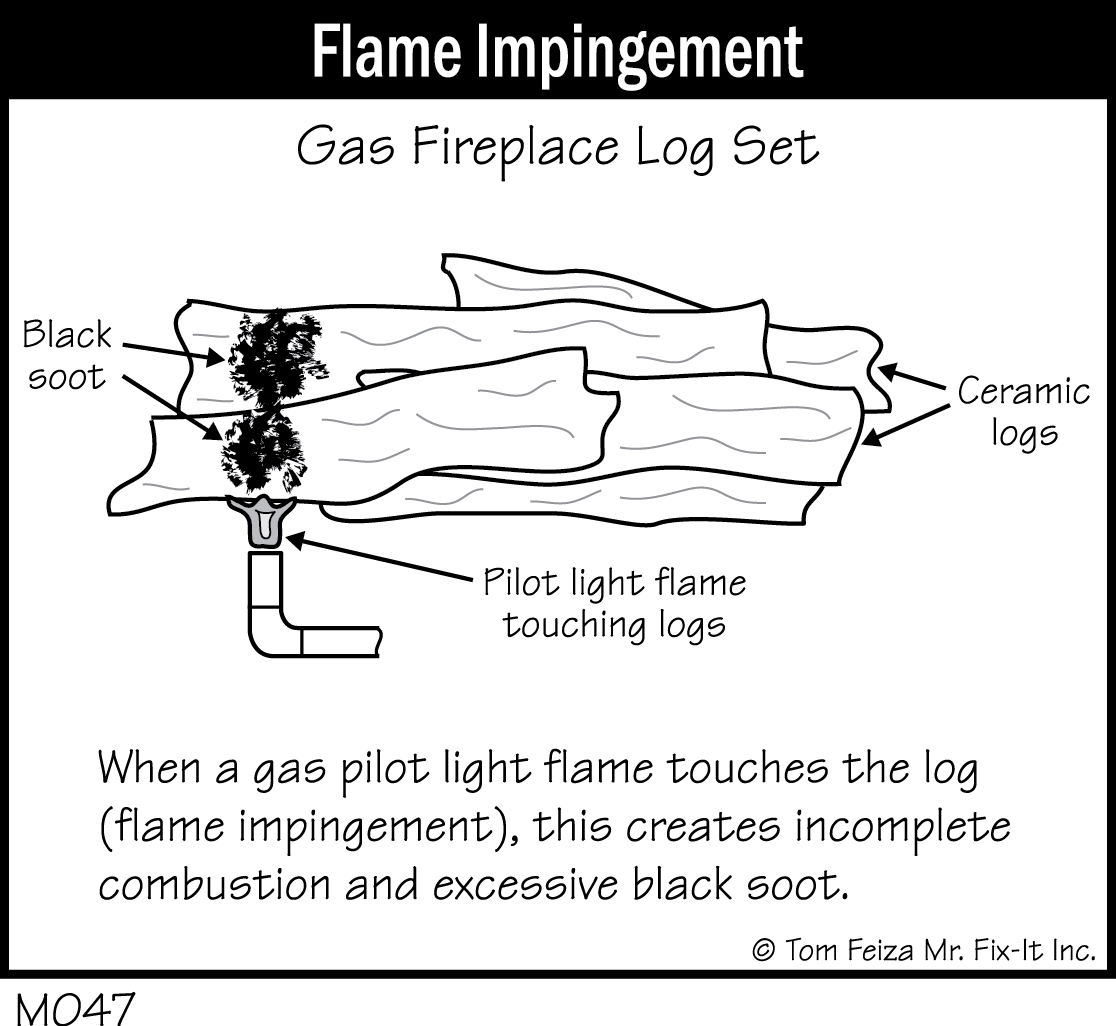 Flame Impingement

Gas Fireplace Log Set

Black soot

Ceramic logs

Pilot light flame touching logs

When a gas pilot light flame touches the log (flame impingement), this creates incomplete combustion and excessive black soot.

© Tom Feiza Mr. Fix-It Inc.

M047