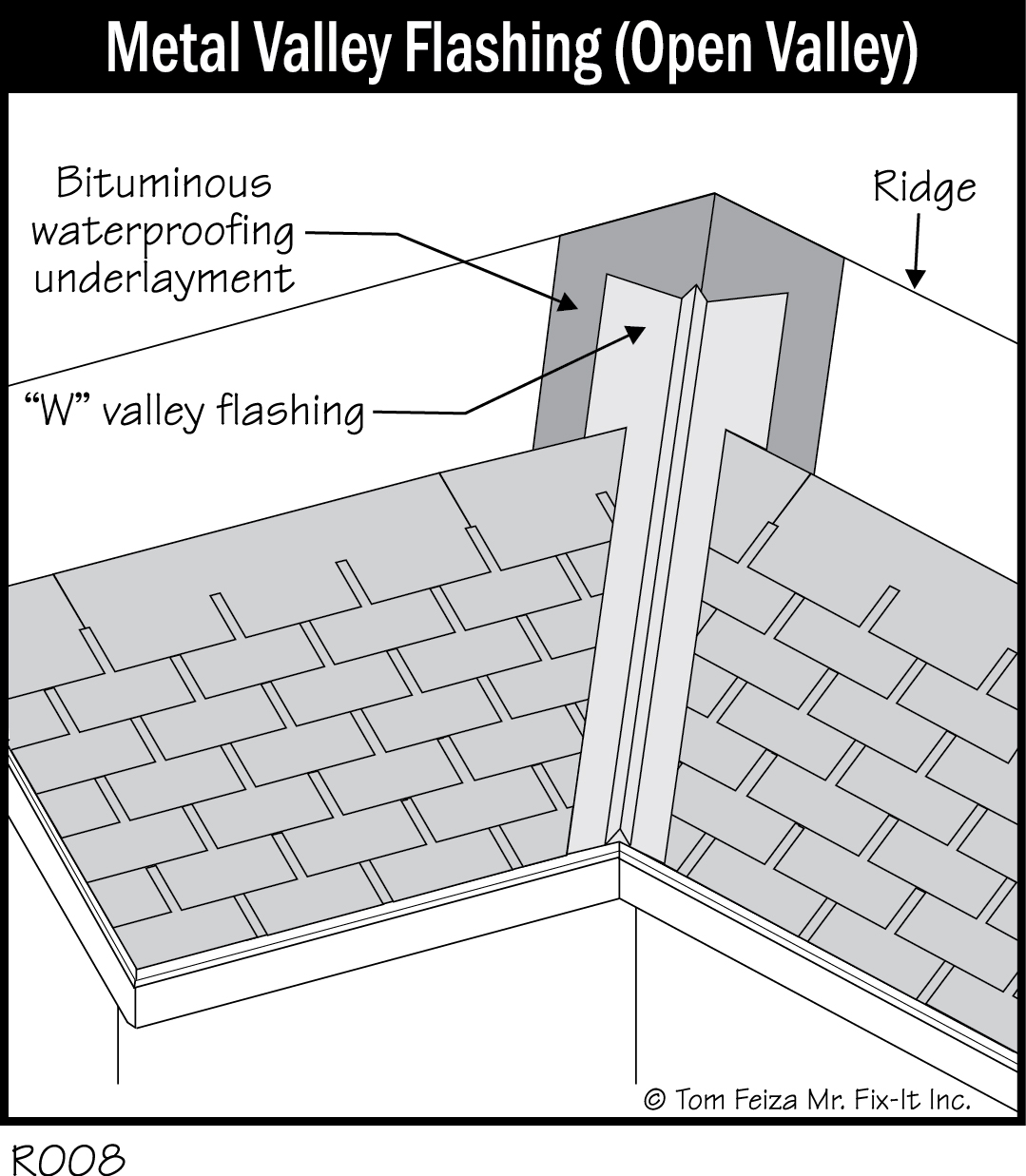 Metal Valley Flashing (Open Valley)

Bituminous waterproofing underlayment

Ridge

"W" valley flashing

© Tom Feiza Mr. Fix-It Inc.

R008