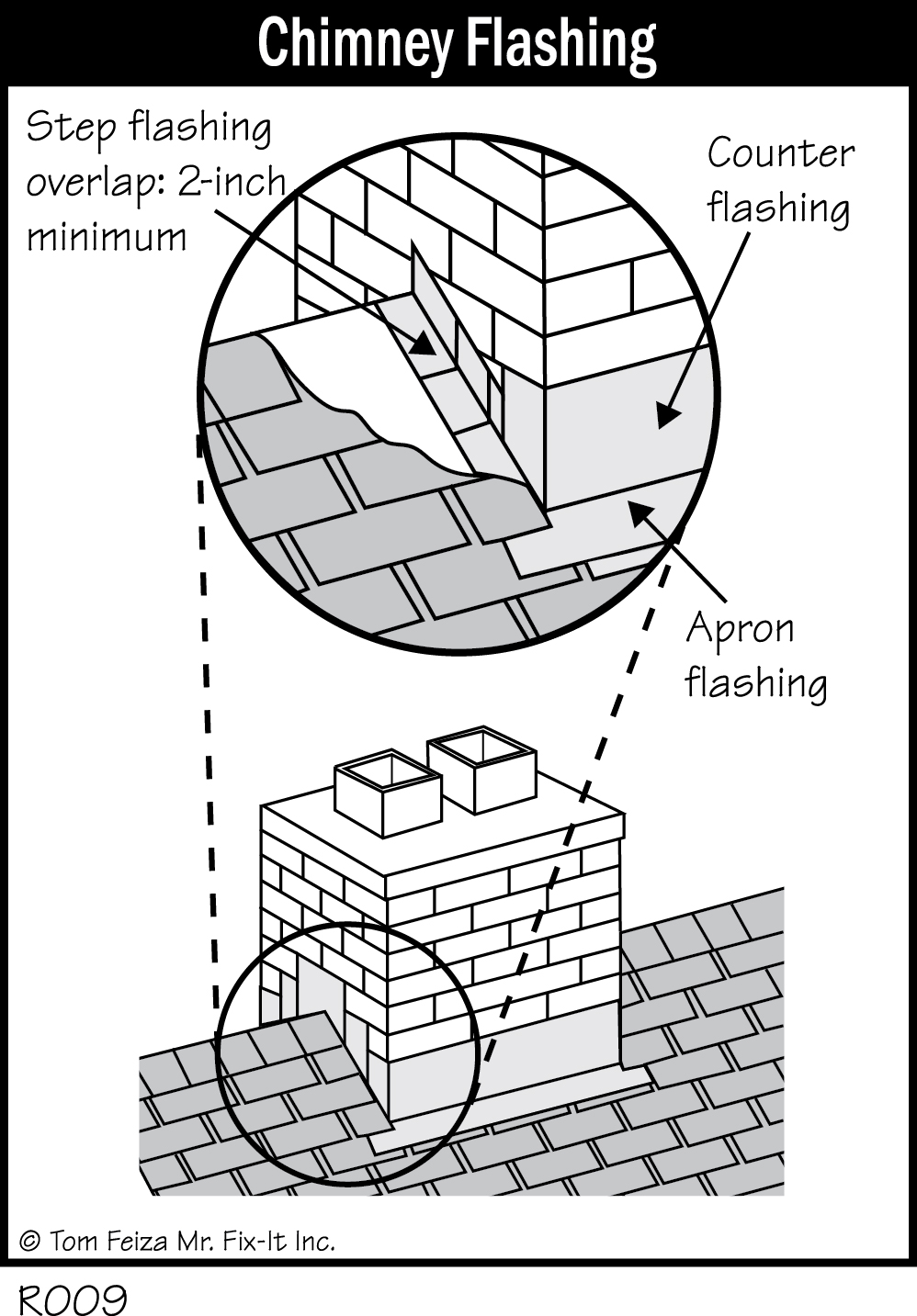 Chimney Flashing

Step flashing overlap: 2-inch minimum

Counter flashing

Apron flashing

© Tom Feiza Mr. Fix-It Inc.

R009