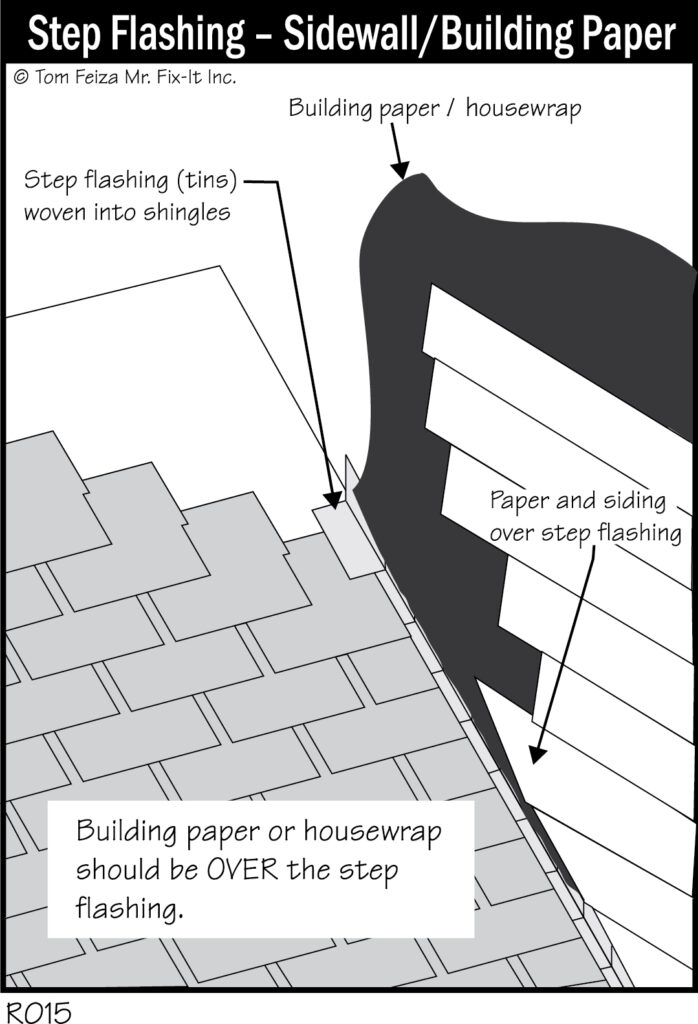 Step Flashing – Sidewall/Building Paper

© Tom Feiza Mr. Fix-It Inc.

Building paper / housewrap

Step flashing (tins) woven into shingles

Paper and siding over step flashing

Building paper or housewrap should be OVER the step flashing.

R015