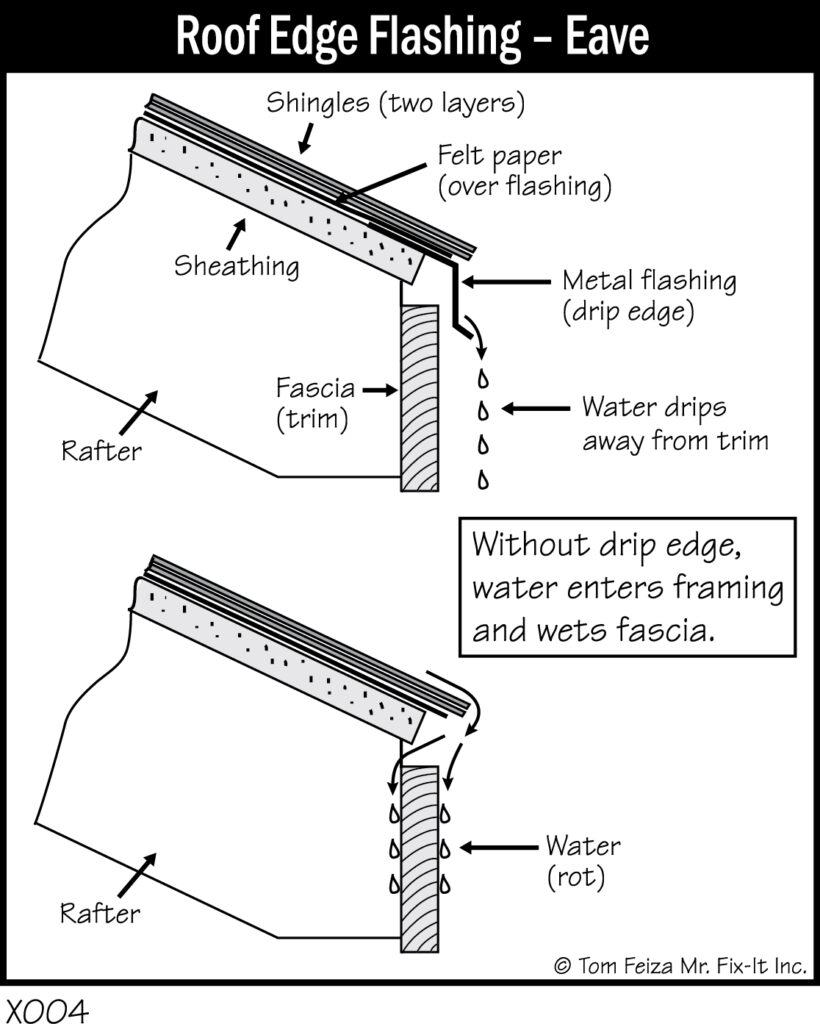 Roof Edge Flashing – Eave

Shingles (two layers)

Felt paper (over flashing)

Sheathing

Metal flashing (drip edge)

Fascia (trim)

Water drips away from trim

Rafter

Without drip edge, water enters framing and wets fascia.

Water (rot)

Rafter

© Tom Feiza Mr. Fix-It Inc.

X004