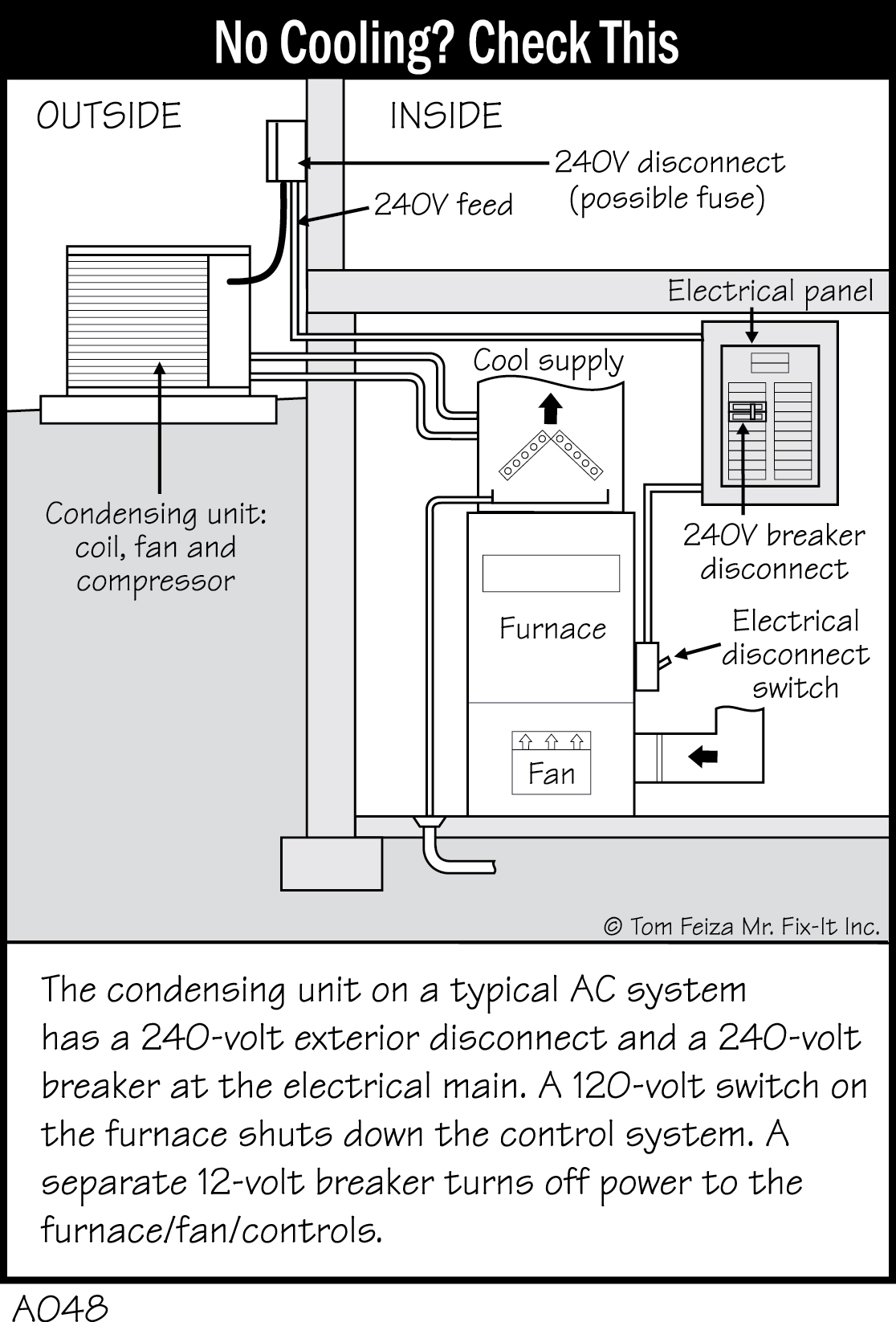 No Cooling? Check This

OUTSIDE

INSIDE

240V disconnect (possible fuse)

240V feed

Electrical panel

Cool supply

Condensing unit: coil, fan and compressor

240V breaker disconnect

Furnace

Electrical disconnect switch

Fan

© Tom Feiza Mr. Fix-It Inc.

The condensing unit on a typical AC system has a 240-volt exterior disconnect and a 240-volt breaker at the electrical main. A 120-volt switch on the furnace shuts down the control system. A separate 12-volt breaker turns off power to the furnace/fan/controls.

A048