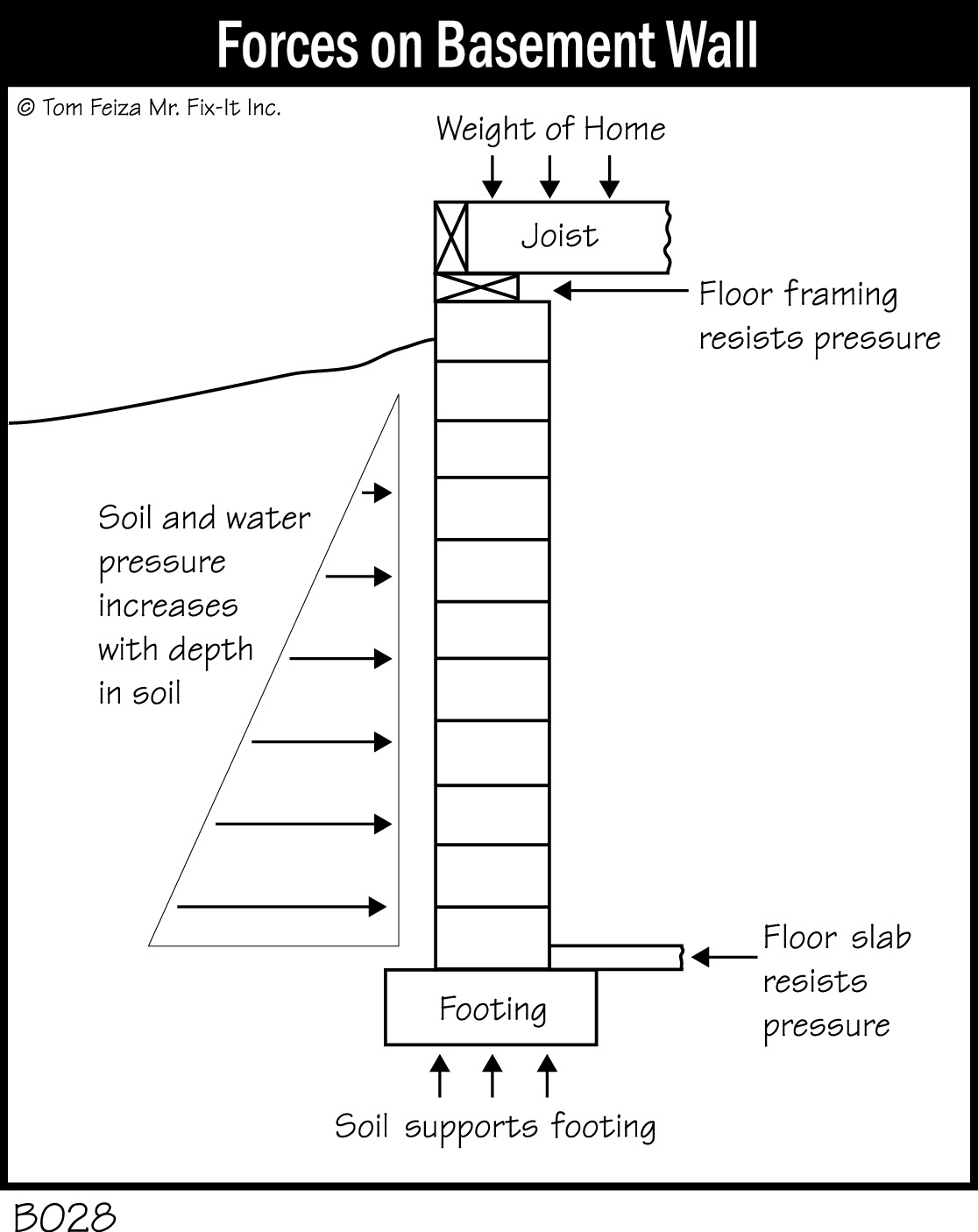 Forces on Basement Wall

© Tom Feiza Mr. Fix-It Inc.

Weight of Home

Joist

Floor framing resists pressure

Soil and water pressure increases with depth in soil

Floor slab resists pressure

Footing

Soil supports footing

B028