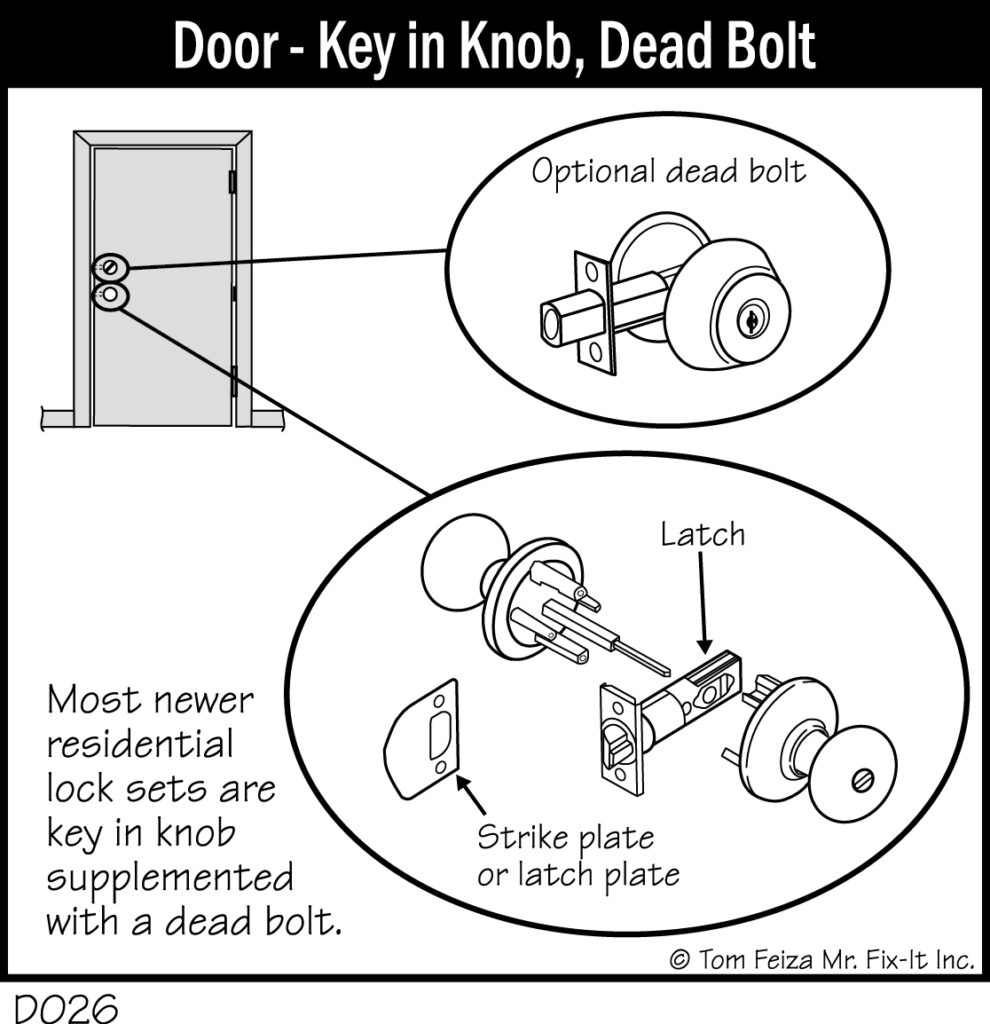 Door - Key in Knob, Dead Bolt

Optional dead bolt

Latch

Most newer residential lock sets are key in knob supplemented with a dead bolt.

Strike plate or latch plate

© Tom Feiza Mr. Fix-It Inc.

D026