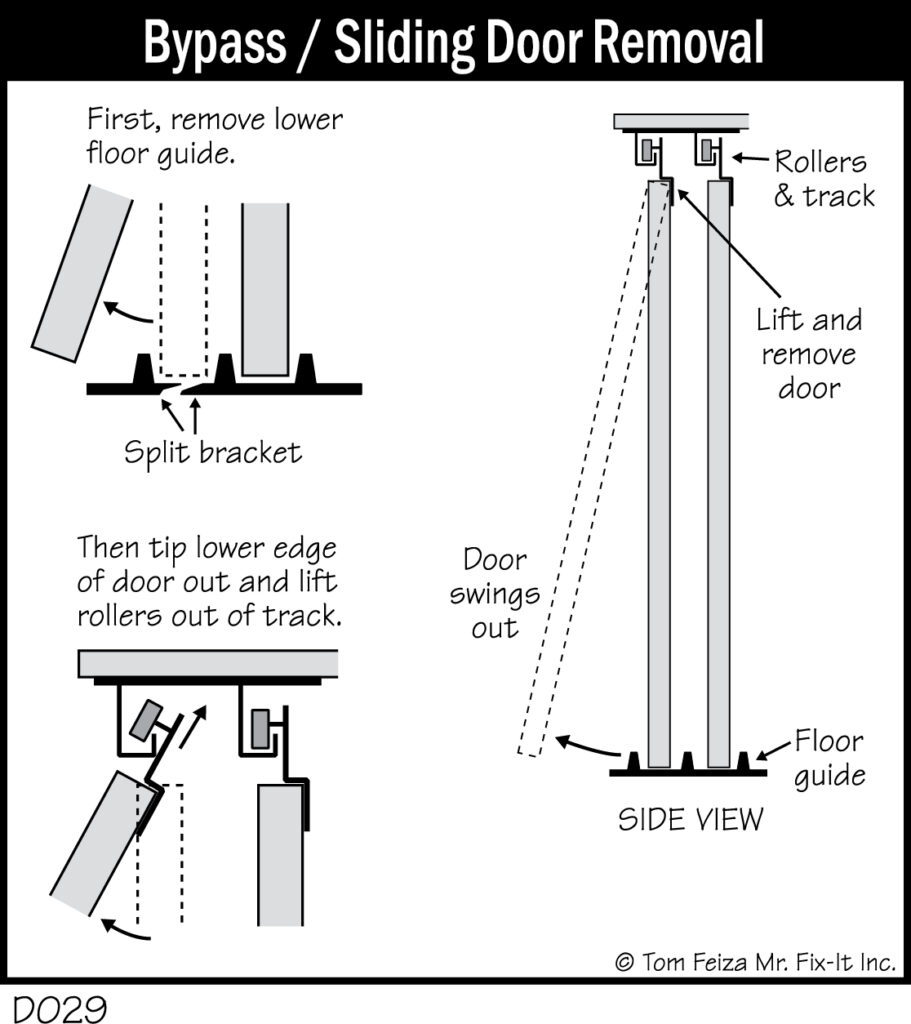 Bypass / Sliding Door Removal

First, remove lower floor guide.

Split bracket

Then tip lower edge of door out and lift rollers out of track.

Rollers & track

Lift and remove door

Door swings out

Floor guide

SIDE VIEW

© Tom Feiza Mr. Fix-It Inc.

D029