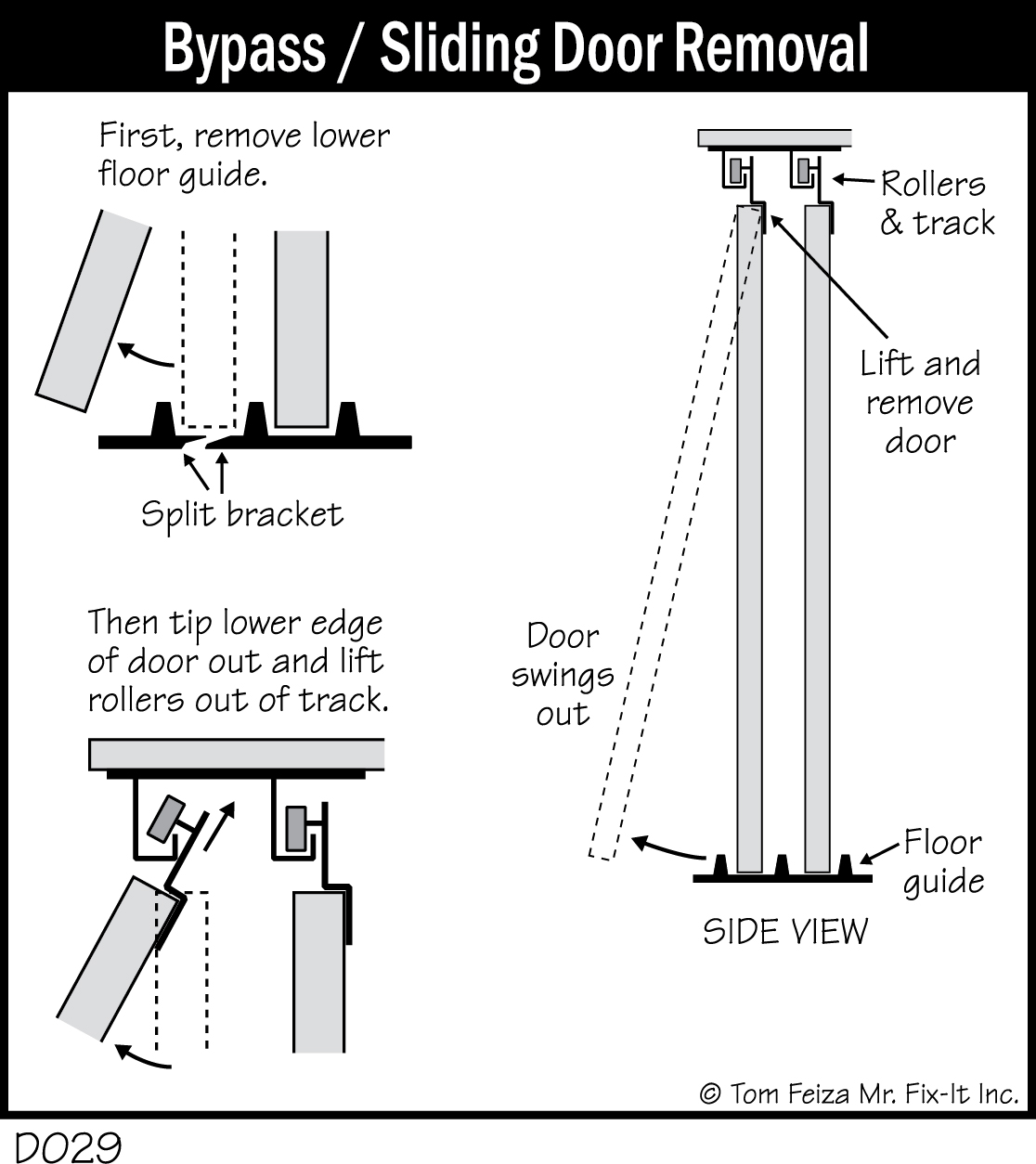 Bypass / Sliding Door Removal

First, remove lower floor guide.

Split bracket

Then tip lower edge of door out and lift rollers out of track.

Rollers & track

Lift and remove door

Door swings out

Floor guide

SIDE VIEW

© Tom Feiza Mr. Fix-It Inc.

D029