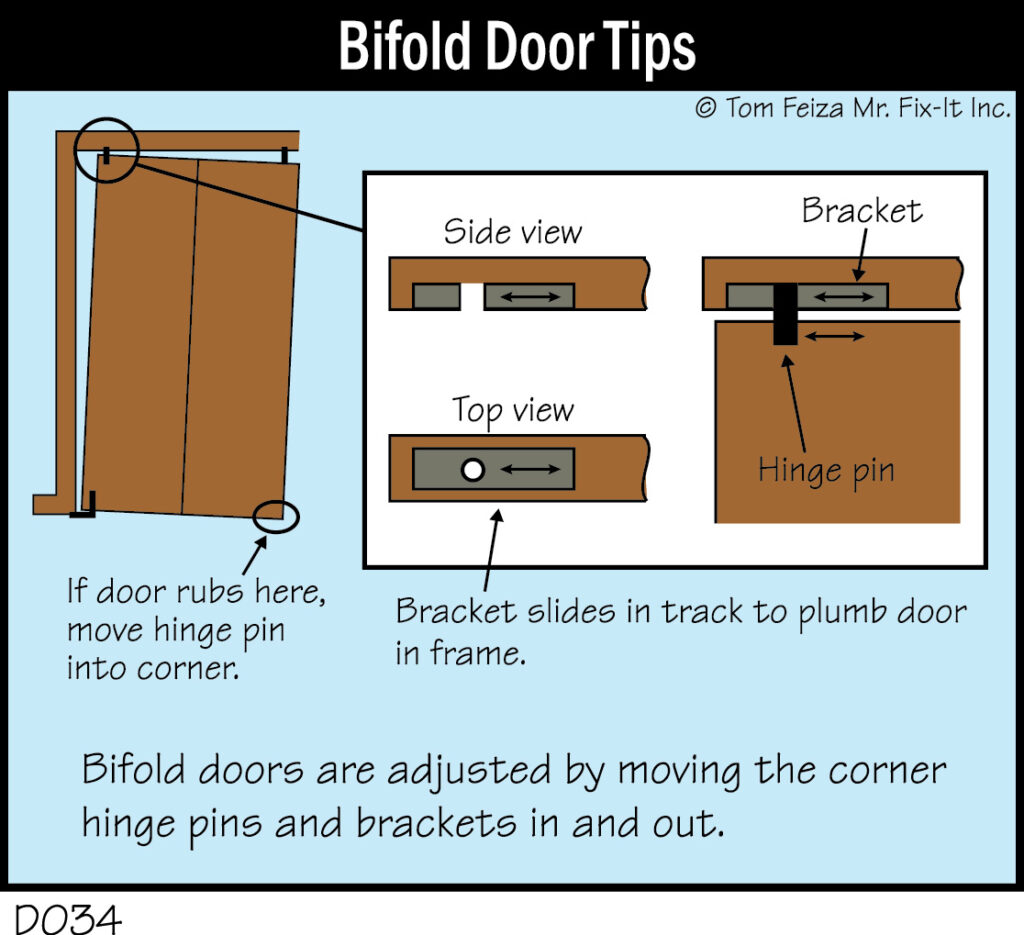 Bifold Door Tips

© Tom Feiza Mr. Fix-It Inc.

Side view

Bracket

Top view

Hinge pin

If door rubs here, move hinge pin into corner.

Bracket slides in track to plumb door in frame.

Bifold doors are adjusted by moving the corner hinge pins and brackets in and out.

D034