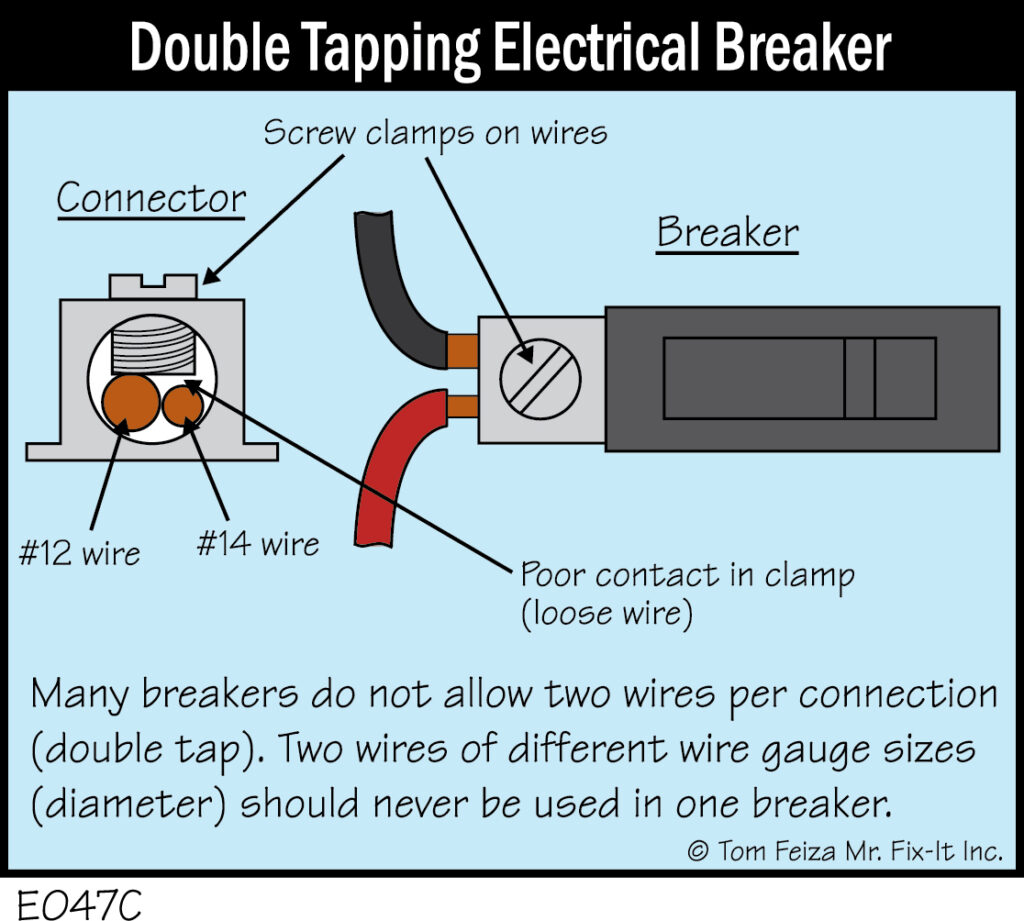 Double Tapping Electrical Breaker

Screw clamps on wires

Connector

Breaker

#12 wire

#14 wire

Poor contact in clamp (loose wire)

Many breakers do not allow two wires per connection (double tap). Two wires of different wire gauge sizes (diameter) should never be used in one breaker.

© Tom Feiza Mr. Fix-It Inc.

E047C