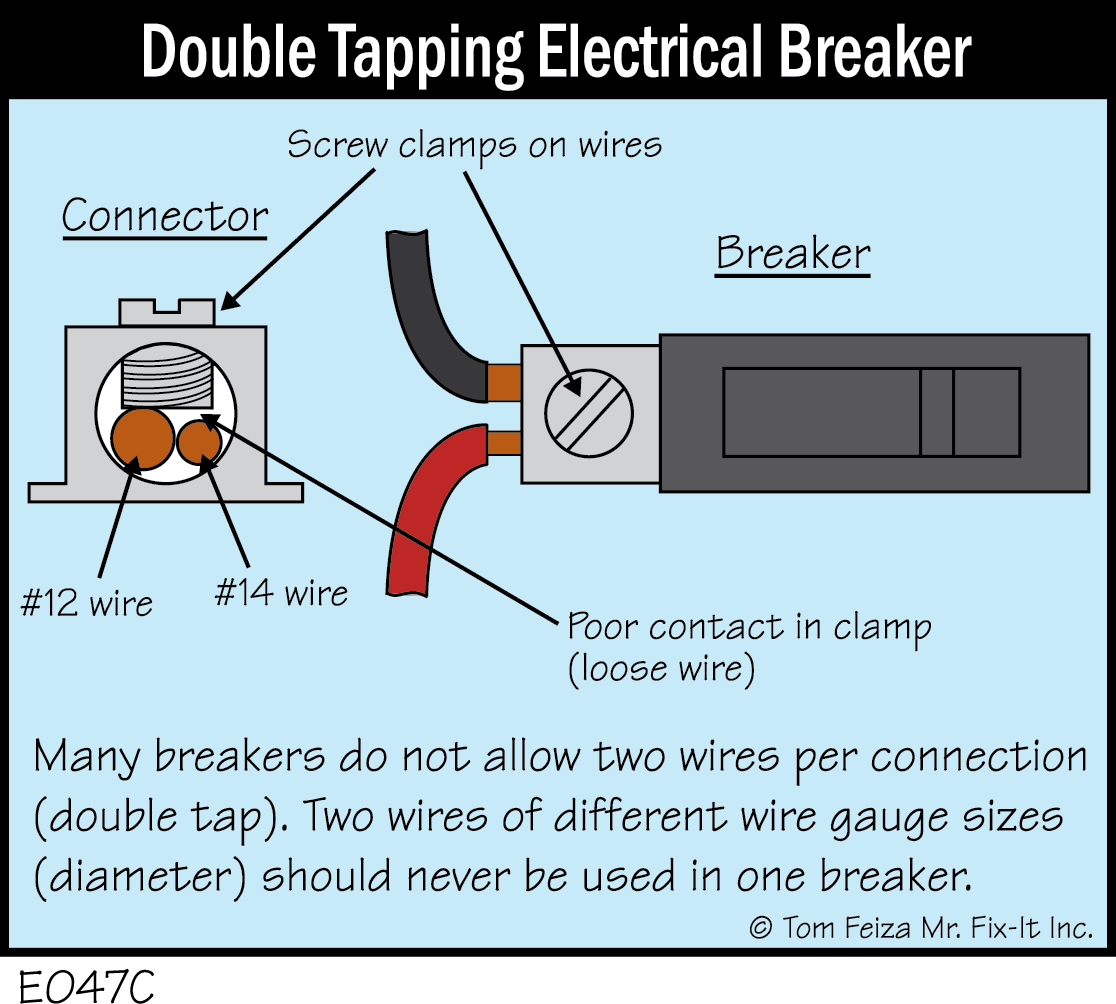 Double Tapping Electrical Breaker

Screw clamps on wires

Connector

Breaker

#12 wire

#14 wire

Poor contact in clamp (loose wire)

Many breakers do not allow two wires per connection (double tap). Two wires of different wire gauge sizes (diameter) should never be used in one breaker.

© Tom Feiza Mr. Fix-It Inc.

E047C