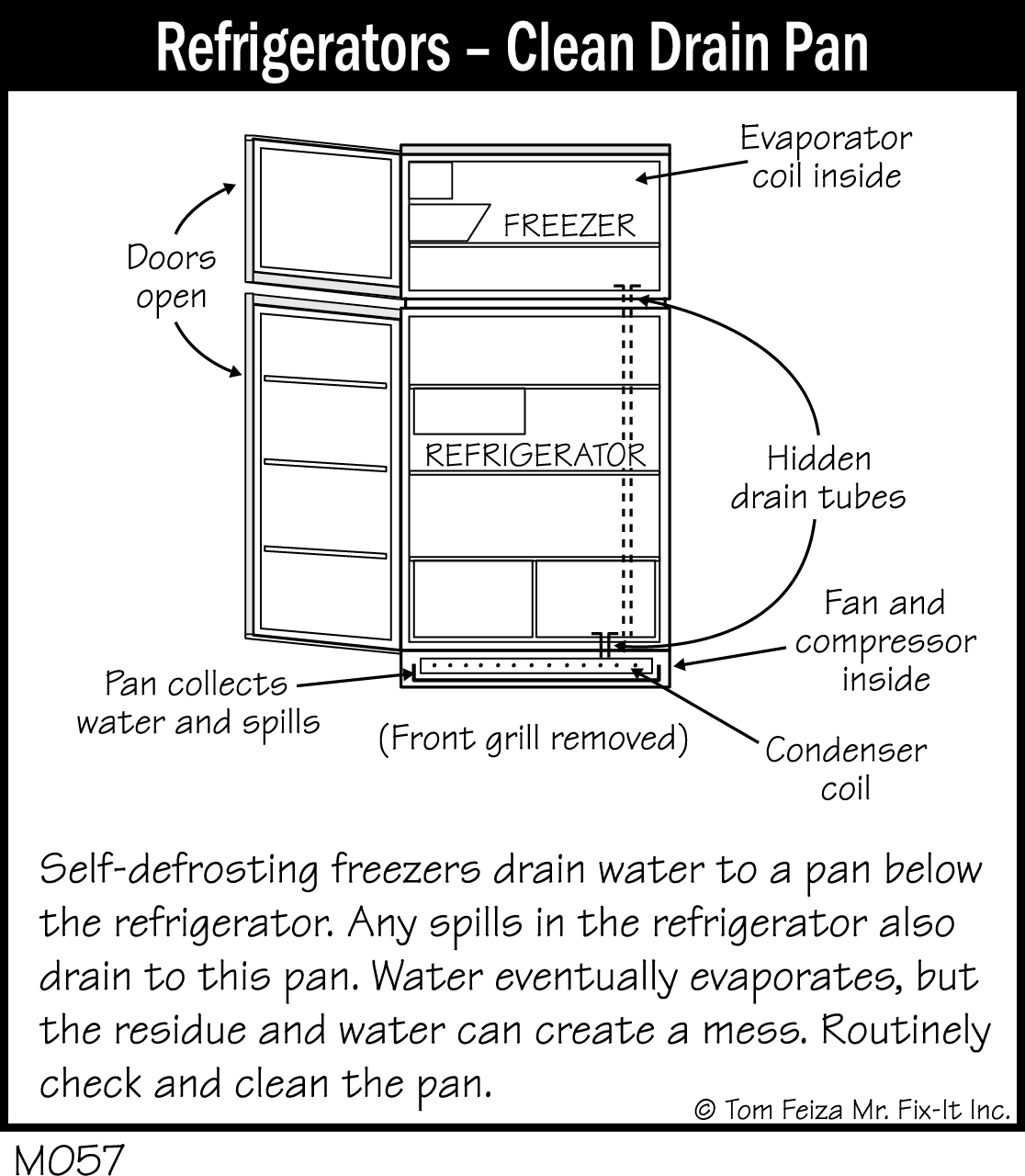 Refrigerators – Clean Drain Pan

Evaporator coil inside

FREEZER

Doors open

REFRIGERATOR

Hidden drain tubes

Fan and compressor inside

Pan collects water and spills

(Front grill removed)

Condenser coil

Self-defrosting freezers drain water to a pan below the refrigerator. Any spills in the refrigerator also drain to this pan. Water eventually evaporates, but the residue and water can create a mess. Routinely check and clean the pan.

© Tom Feiza Mr. Fix-It Inc.

M057