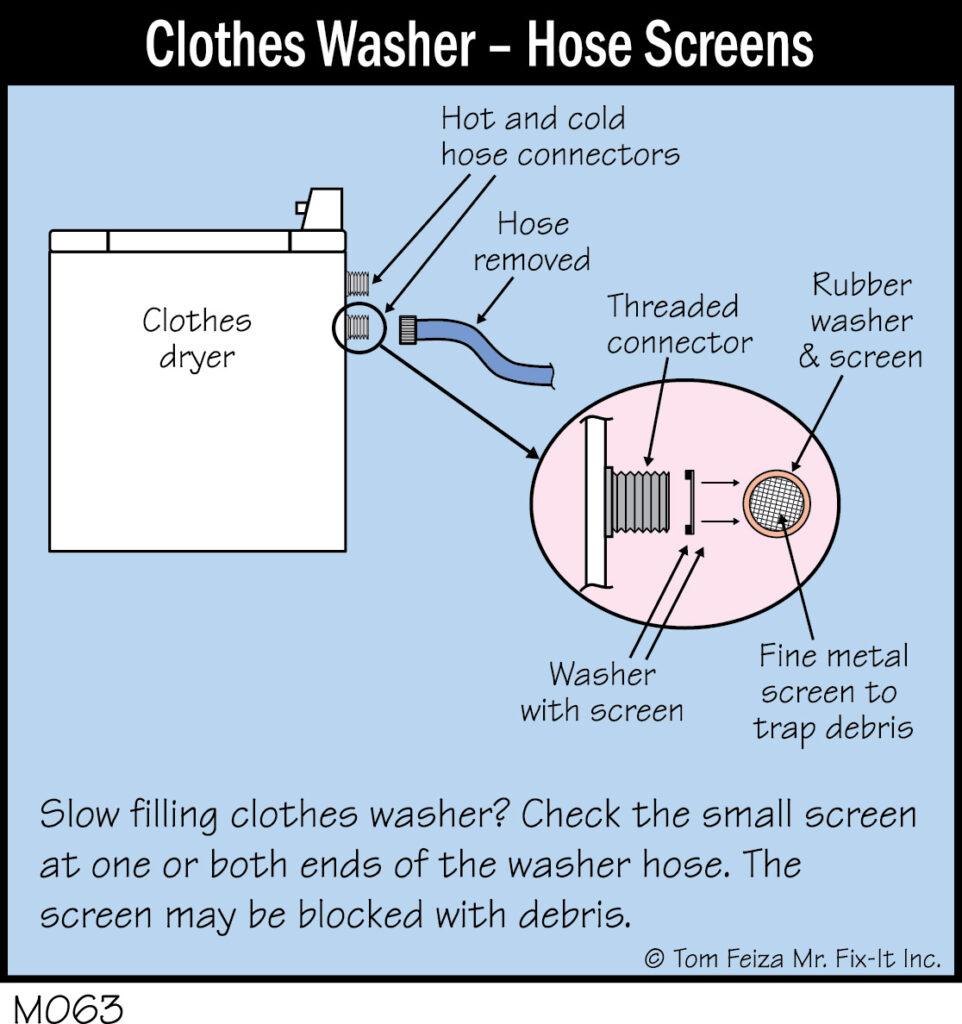 Clothes Washer – Hose Screens

Hot and cold hose connectors

Hose removed

Clothes dryer

Threaded connector

Rubber washer & screen

Washer with screen

Fine metal screen to trap debris

Slow filling clothes washer? Check the small screen at one or both ends of the washer hose. The screen may be blocked with debris.

© Tom Feiza Mr. Fix-It Inc.

M063