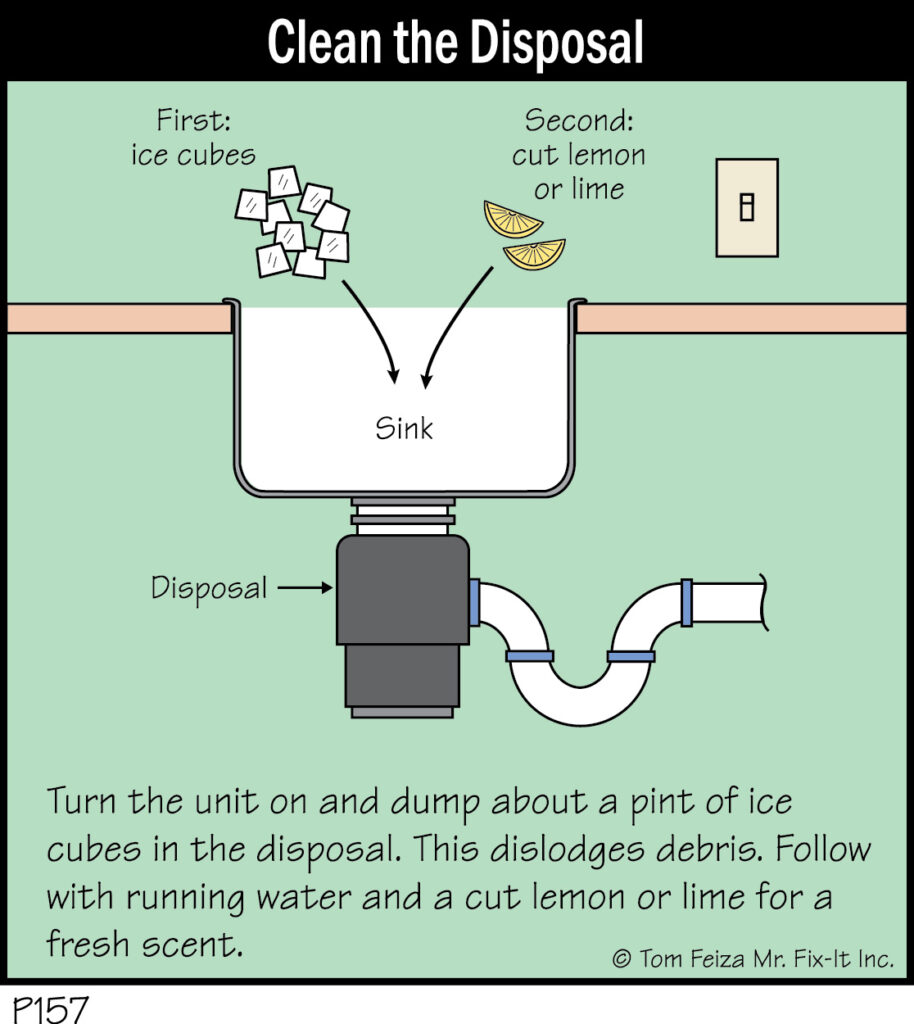 Clean the Disposal

First:
ice cubes

Second:
cut lemon
or lime

Sink

Disposal

Turn the unit on and dump about a pint of ice cubes in the disposal. This dislodges debris. Follow with running water and a cut lemon or lime for a fresh scent.

© Tom Feiza Mr. Fix-It Inc.

P157