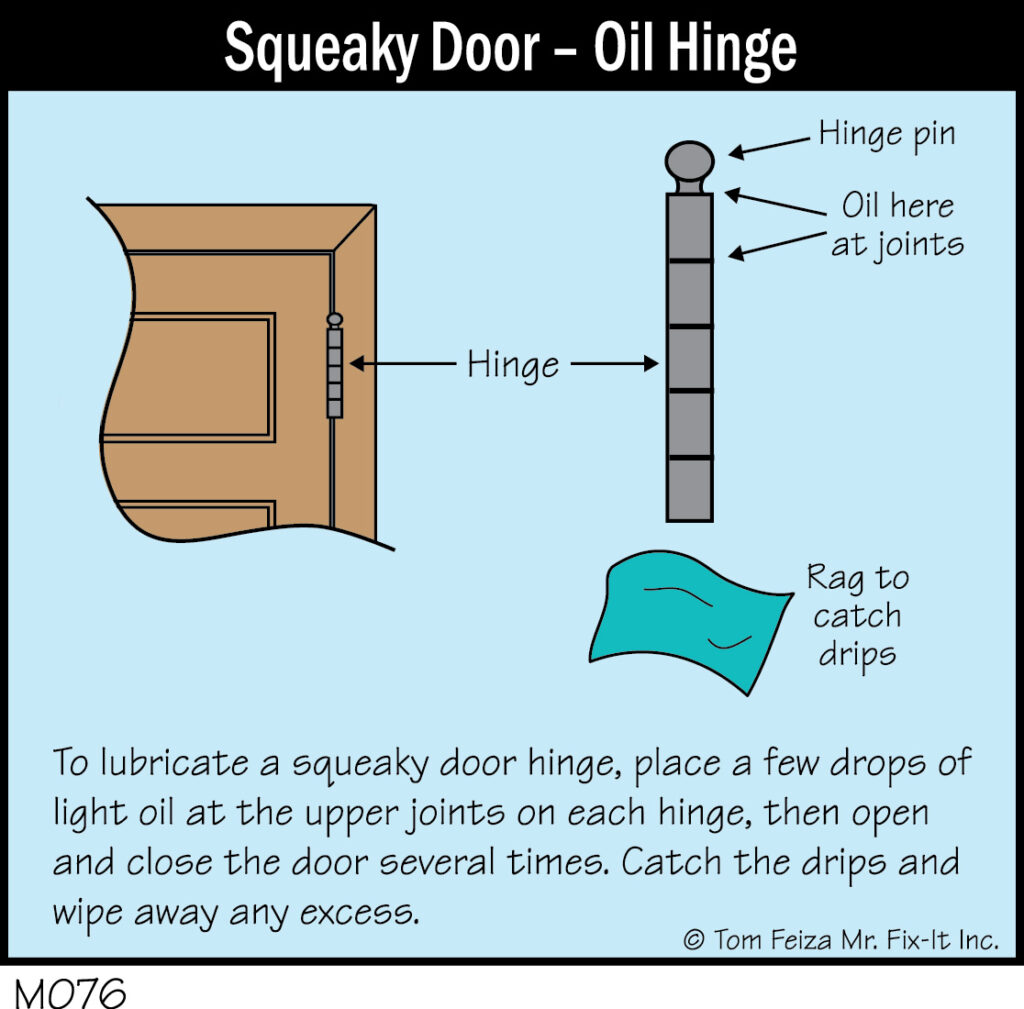 Squeaky Door – Oil Hinge

Hinge pin

Oil here at joints

Hinge

Rag to catch drips

To lubricate a squeaky door hinge, place a few drops of light oil at the upper joints on each hinge, then open and close the door several times. Catch the drips and wipe away any excess.

© Tom Feiza Mr. Fix-It Inc.

M076