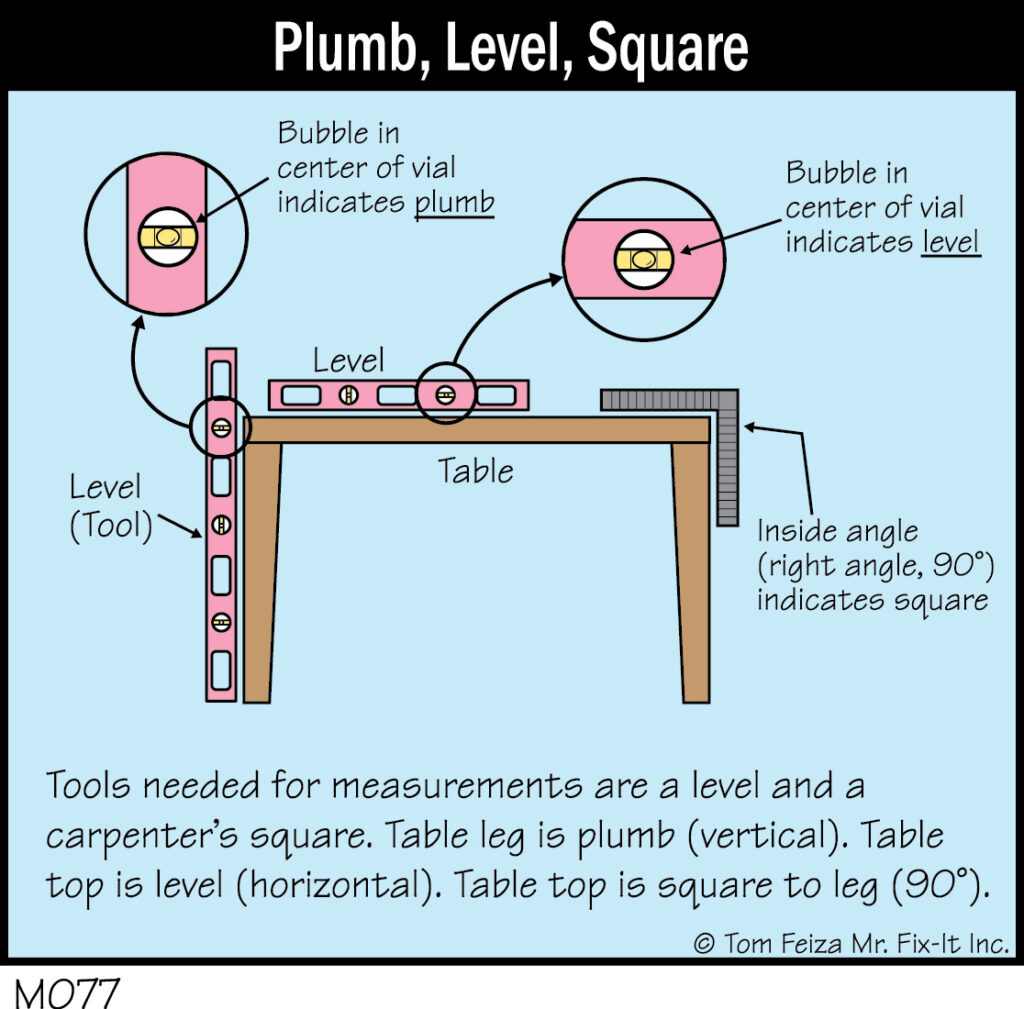 Plumb, Level, Square

Bubble in center of vial indicates plumb

Bubble in center of vial indicates level

Level

Table

Level (Tool)

Inside angle (right angle, 90°) indicates square

Tools needed for measurements are a level and a carpenter's square. Table leg is plumb (vertical). Table top is level (horizontal). Table top is square to leg (90°).

© Tom Feiza Mr. Fix-It Inc.

M077