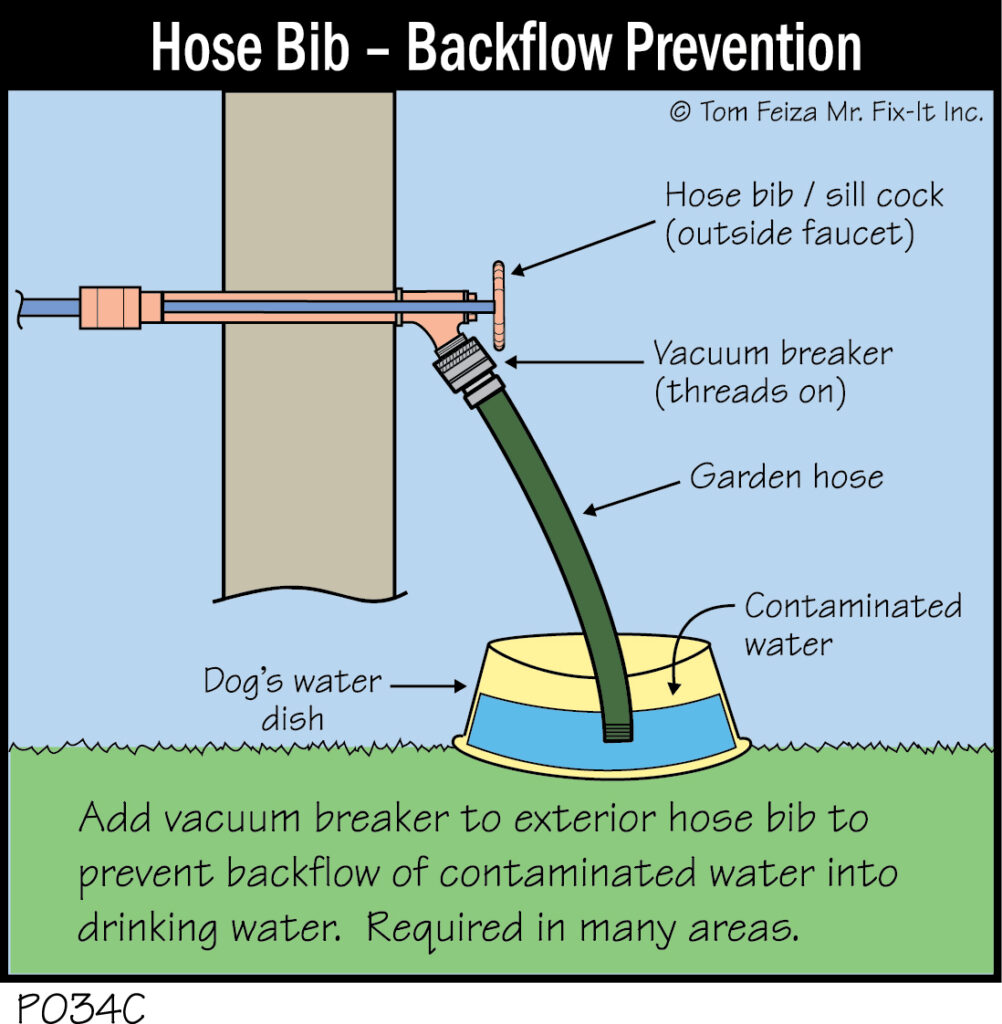 Hose Bib – Backflow Prevention

© Tom Feiza Mr. Fix-It Inc.

Hose bib / sill cock (outside faucet)

Vacuum breaker (threads on)

Garden hose

Contaminated water

Dog's water dish

Add vacuum breaker to exterior hose bib to prevent backflow of contaminated water into drinking water. Required in many areas.

P034C