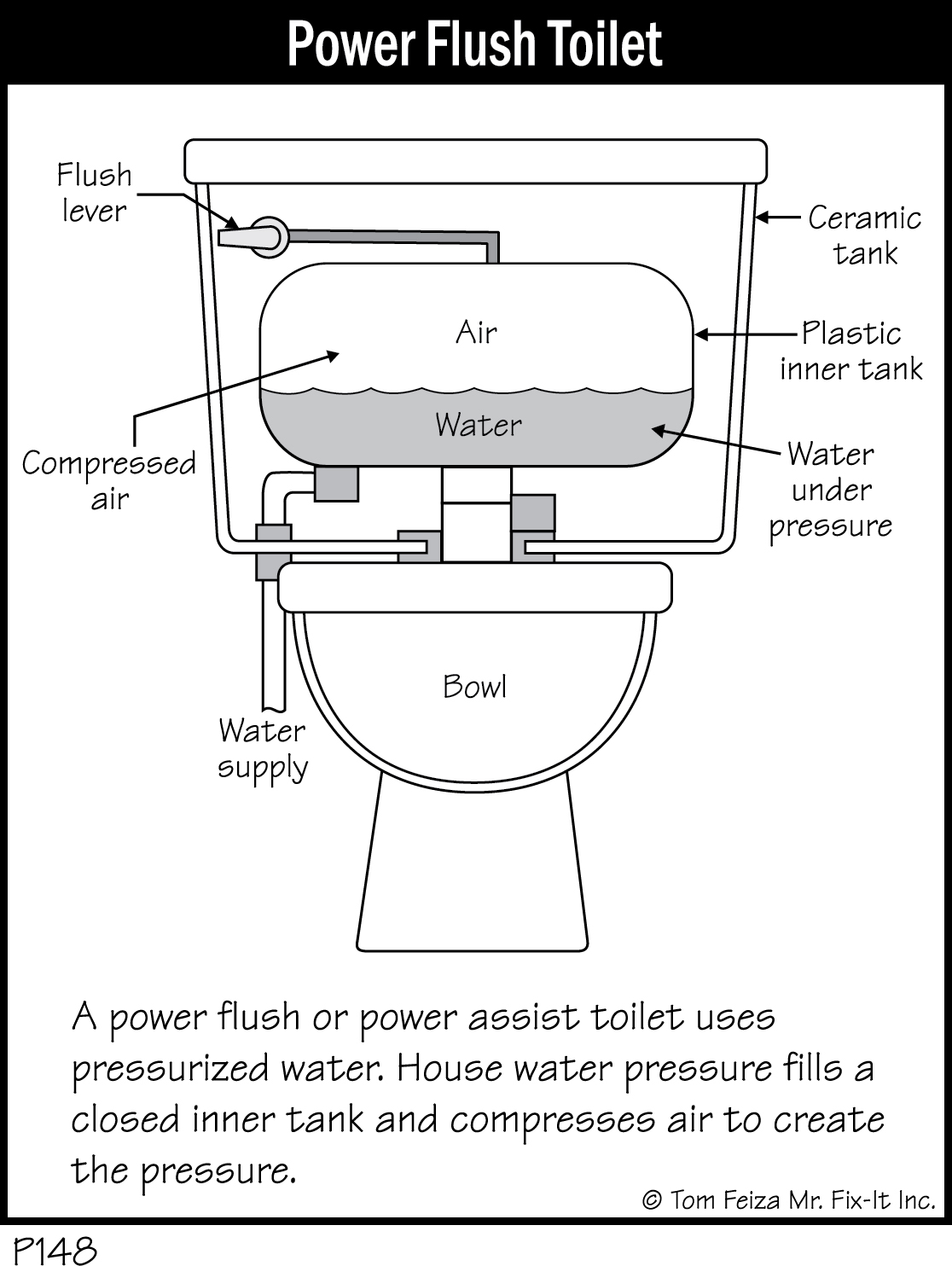 Power Flush Toilet

Flush lever

Ceramic tank

Air

Plastic inner tank

Water

Compressed air

Water under pressure

Bowl

Water supply

A power flush or power assist toilet uses pressurized water. House water pressure fills a closed inner tank and compresses air to create the pressure.

© Tom Feiza Mr. Fix-It Inc.

P148