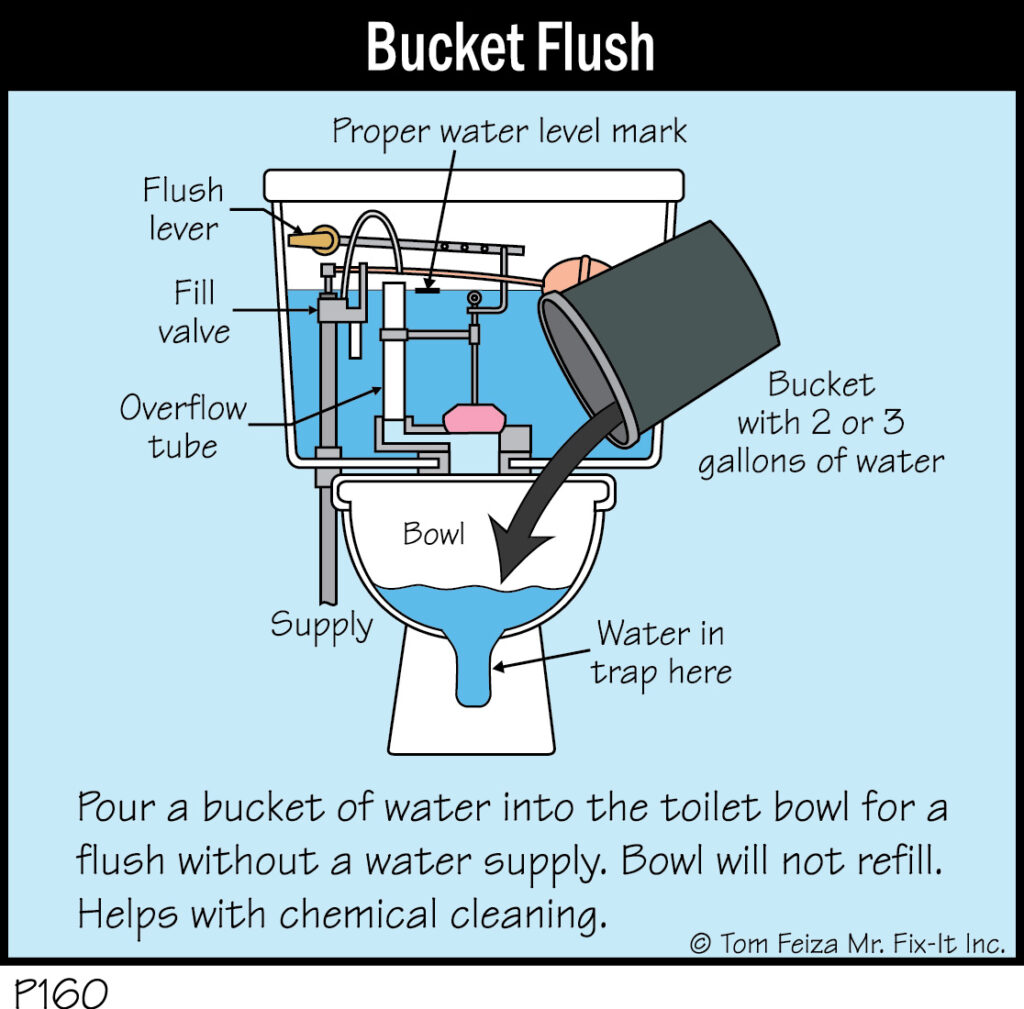 Bucket Flush

Proper water level mark

Flush lever

Fill valve

Overflow tube

Bucket with 2 or 3 gallons of water

Bowl

Supply

Water in trap here

Pour a bucket of water into the toilet bowl for a flush without a water supply. Bowl will not refill. Helps with chemical cleaning.

© Tom Feiza Mr. Fix-It Inc.

P160