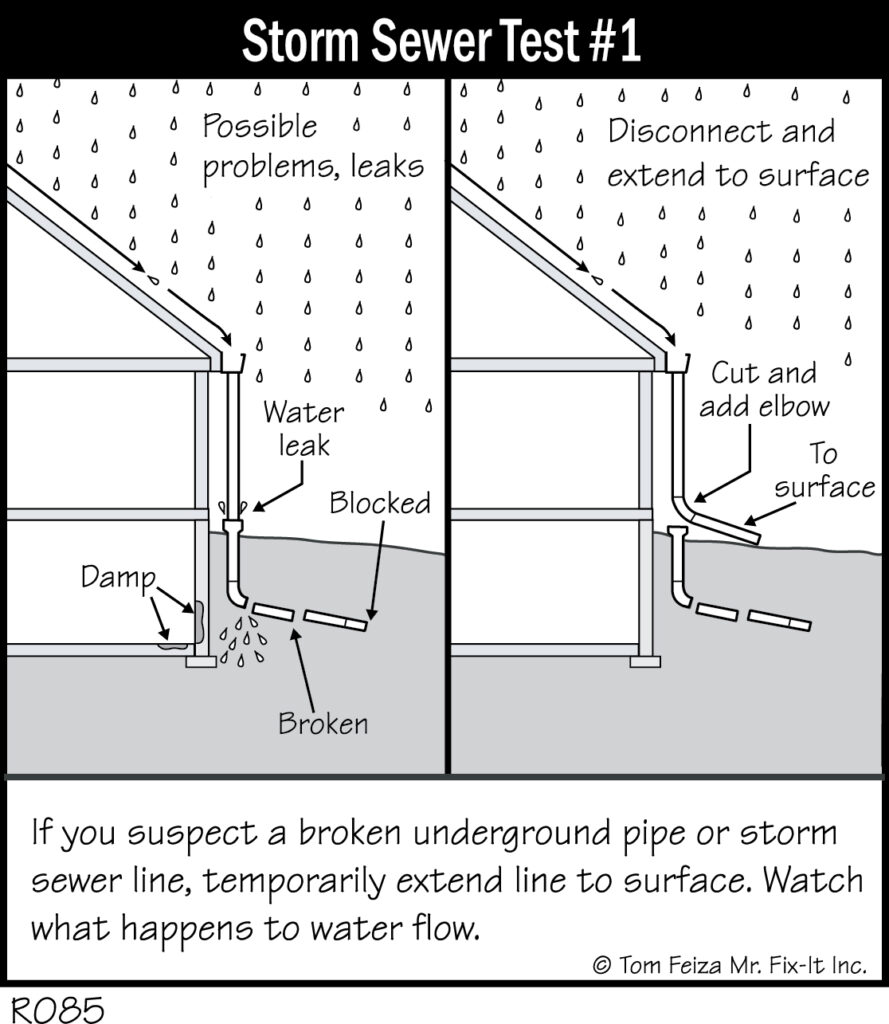 Storm Sewer Test #1

Possible problems, leaks

Water leak

Blocked

Damp

Broken

Disconnect and extend to surface

Cut and add elbow

To surface

If you suspect a broken underground pipe or storm sewer line, temporarily extend line to surface. Watch what happens to water flow.

© Tom Feiza Mr. Fix-It Inc.

R085