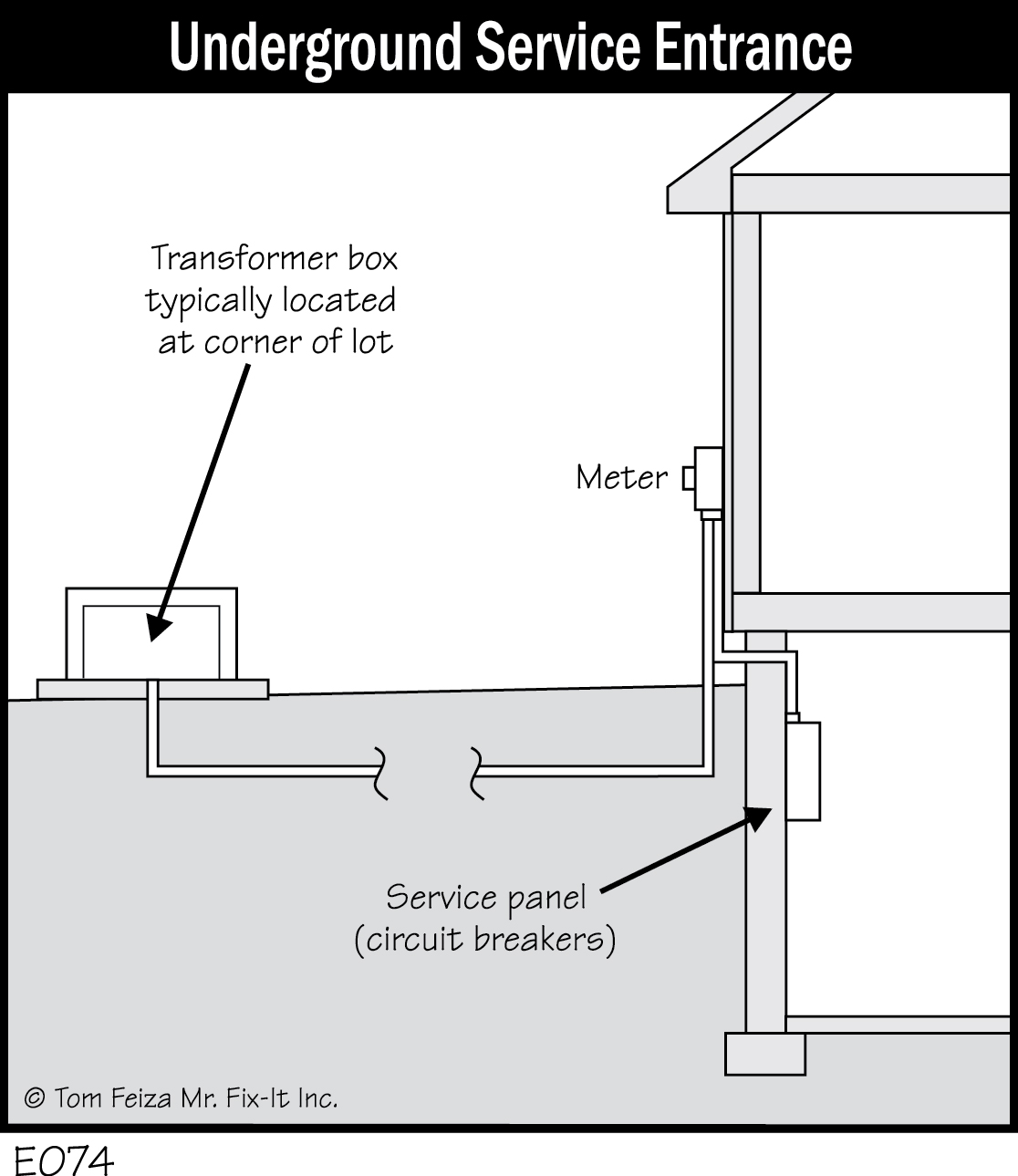 Underground Service Entrance

Transformer box typically located at corner of lot

Meter

Service panel (circuit breakers)

© Tom Feiza Mr. Fix-It Inc.

E074