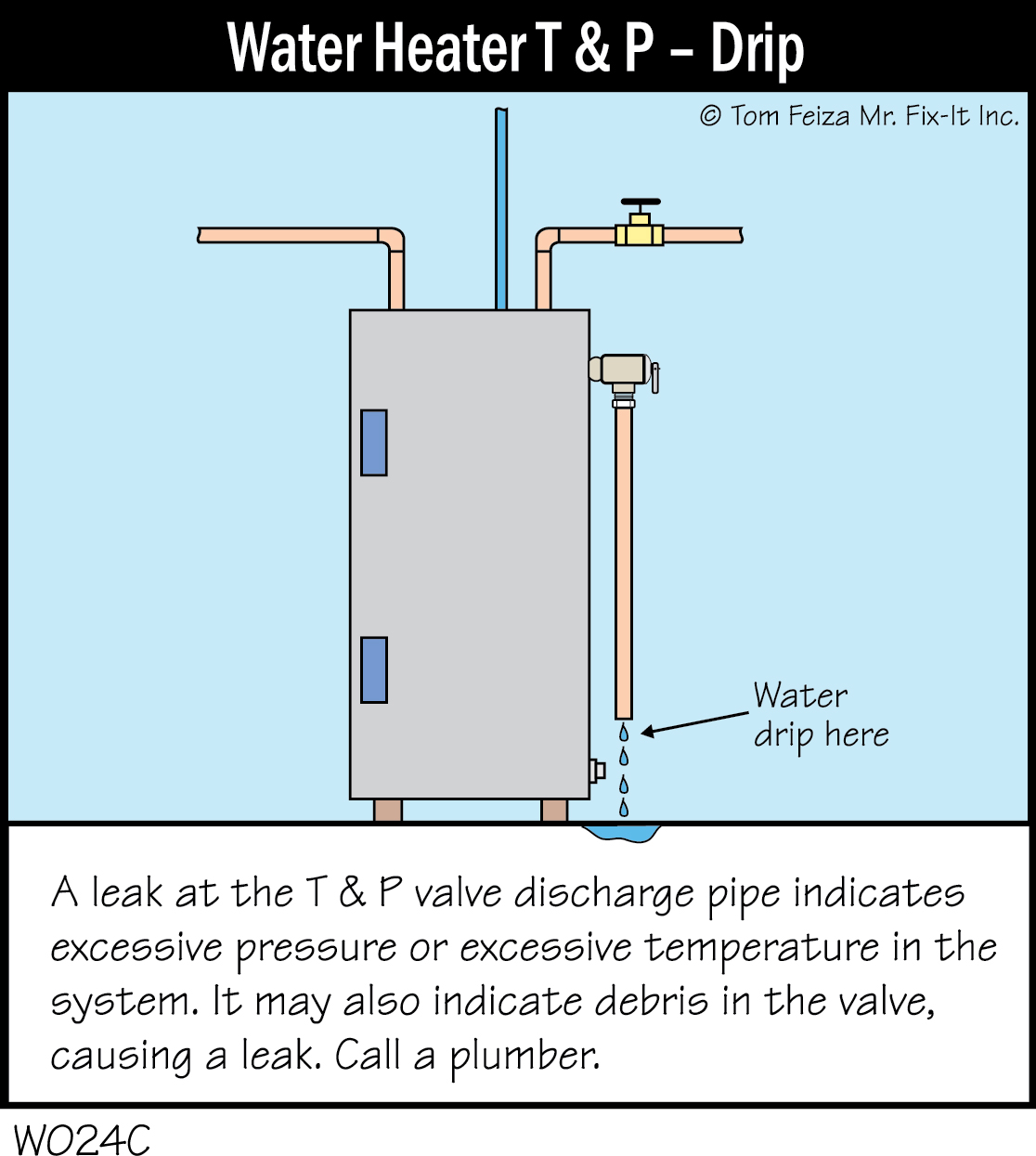 Water Heater T & P – Drip

© Tom Feiza Mr. Fix-It Inc.

Water drip here

A leak at the T & P valve discharge pipe indicates excessive pressure or excessive temperature in the system. It may also indicate debris in the valve, causing a leak. Call a plumber.

W024C